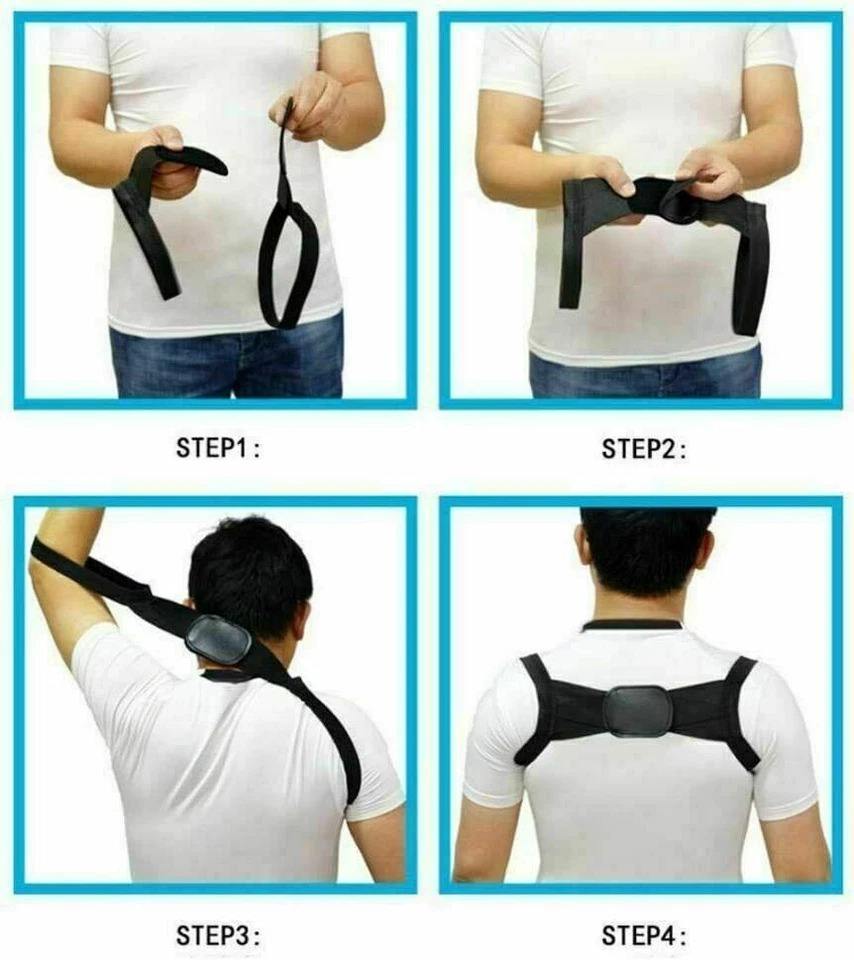 STEP1:

STEP2:

STEP3:

STEP4: