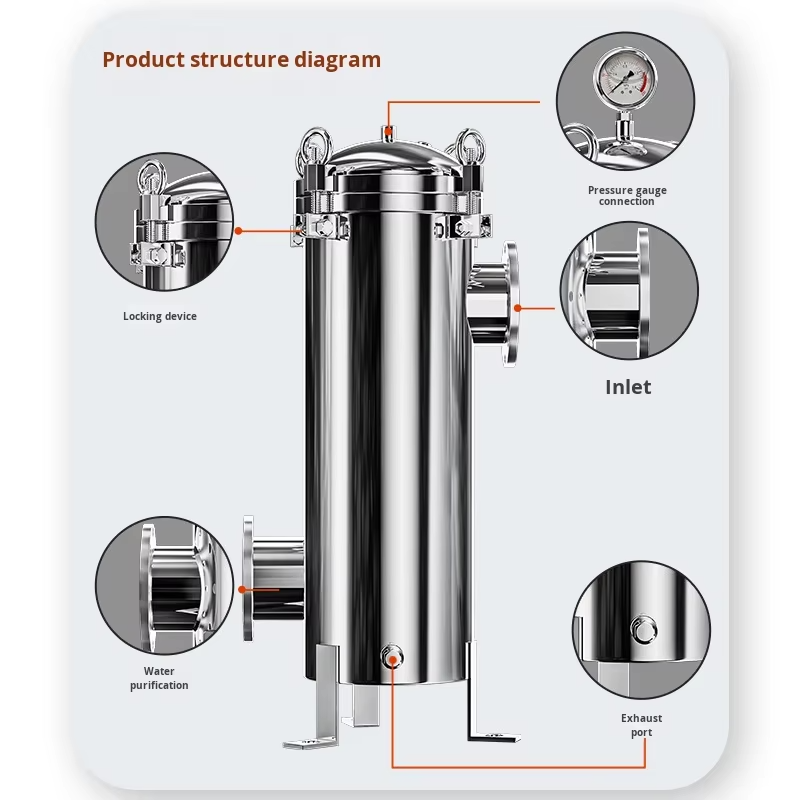 Product structure diagram

Pressure gauge connection

Locking device

Inlet

Water purification

Exhaust port