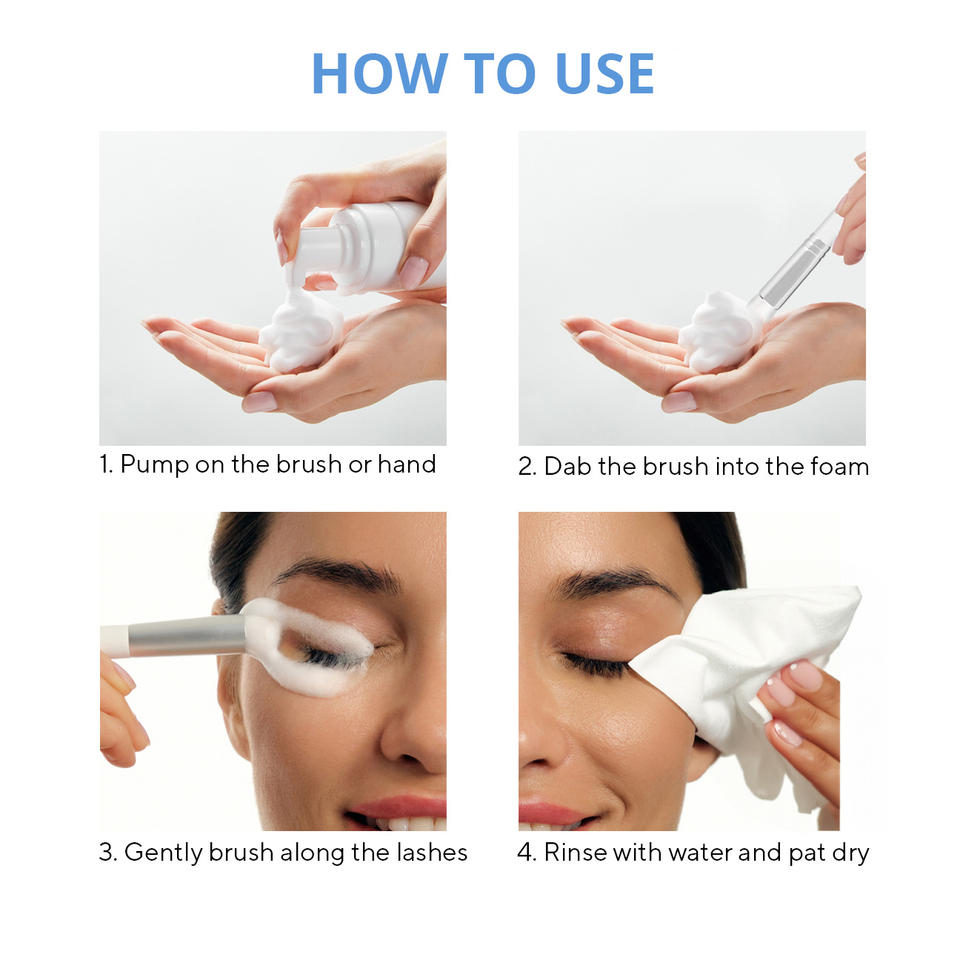 HOW TO USE

1. Pump on the brush or hand

2. Dab the brush into the foam

3. Gently brush along the lashes

4. Rinse with water and pat dry