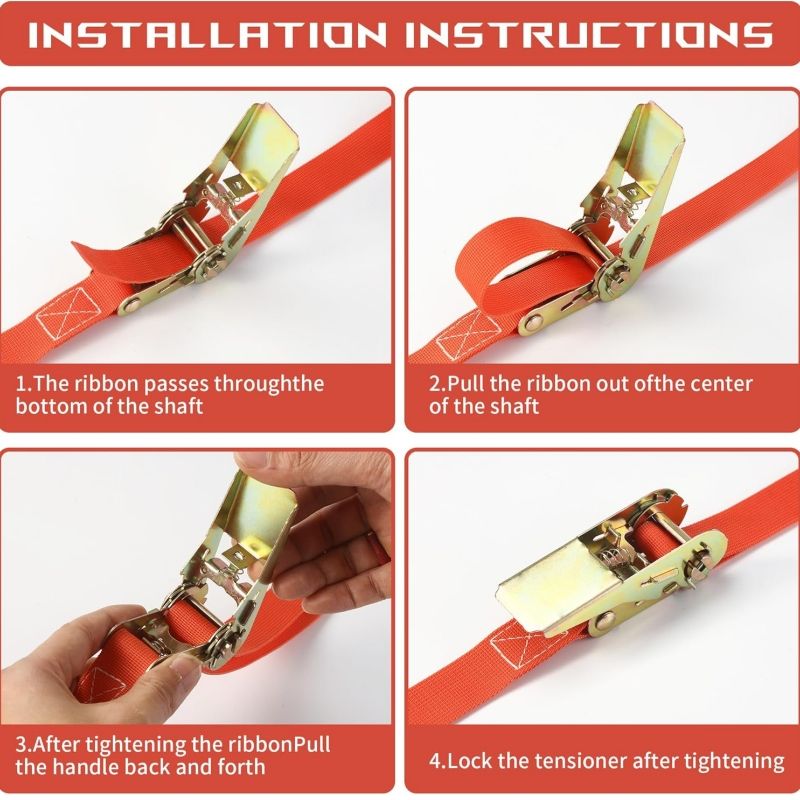 INSTALLATION INSTRUCTIONS

1.The ribbon passes throughthe bottom of the shaft

2.Pull the ribbon out ofthe center of the shaft

3.After tightening the ribbonPull the handle back and forth

4.Lock the tensioner after tightening