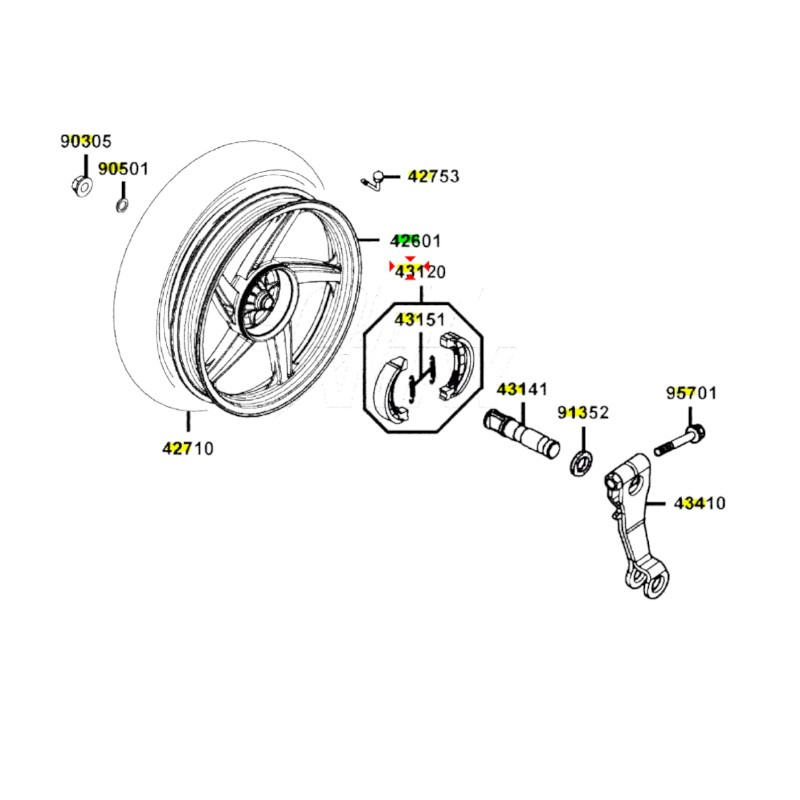 90305
90501
42753
42601
43120
43151
43141
91352
95701
43410
42710