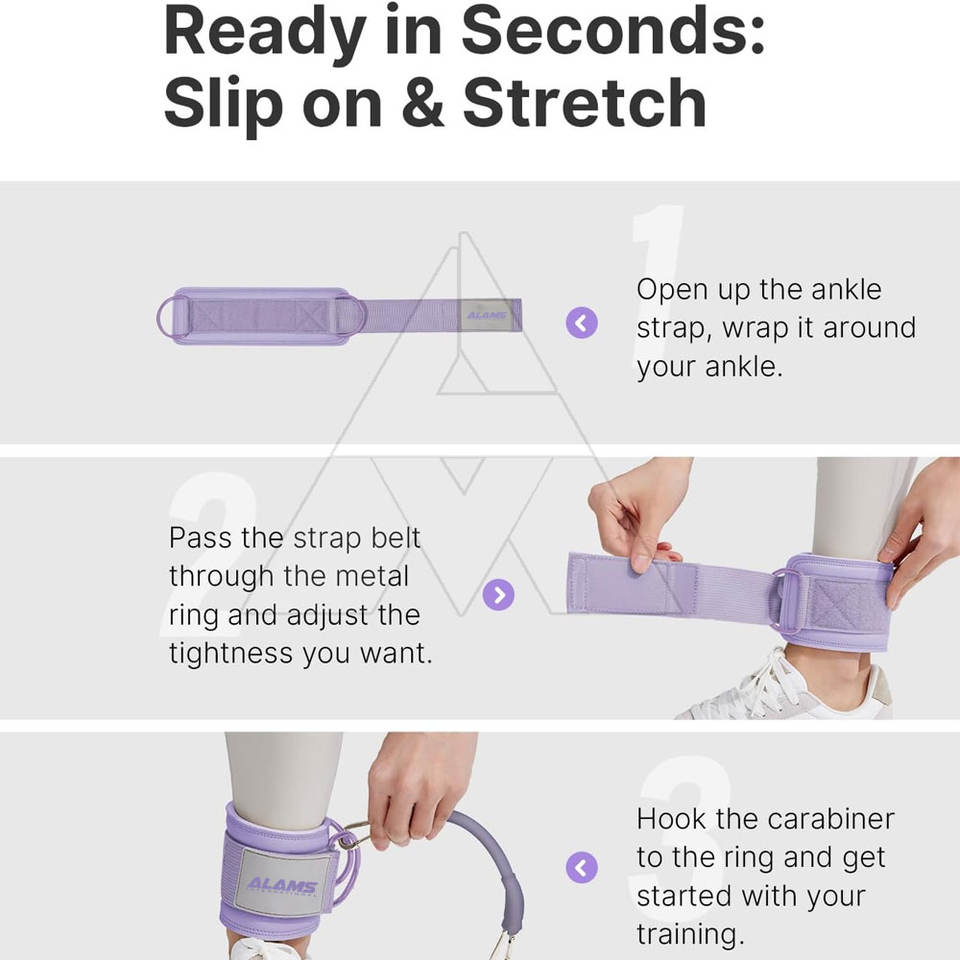 Ready in Seconds: Slip on & Stretch

1

ALAMS

Open up the ankle strap, wrap it around your ankle.

2

Pass the strap belt through the metal ring and adjust the tightness you want.

3

ALAMS

Hook the carabiner to the ring and get started with your training.