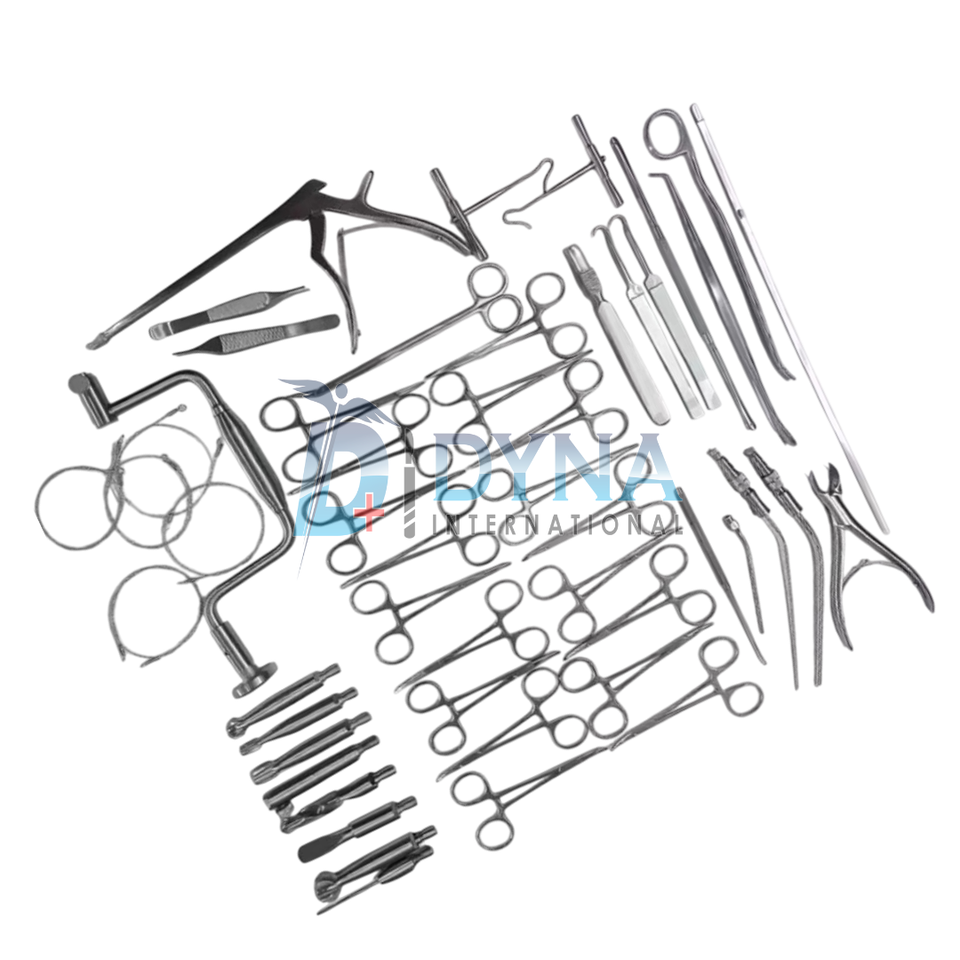 DYNA
INTERNATIONAL