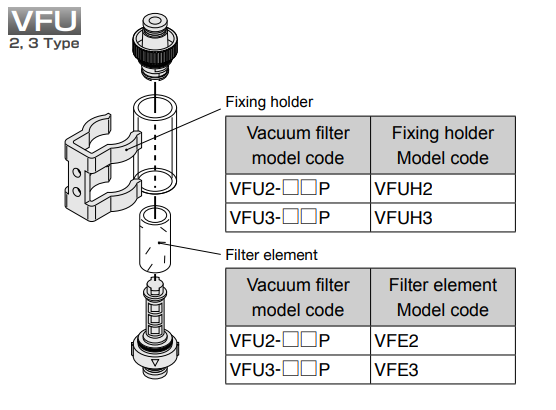 VFU
2, 3 Type

Fixing holder

| Vacuum filter model code | Fixing holder Model code |
|---|---|
| VFU2-□□P | VFUH2 |
| VFU3-□□P | VFUH3 |

Filter element

| Vacuum filter model code | Filter element Model code |
|---|---|
| VFU2-□□P | VFE2 |
| VFU3-□□P | VFE3 |