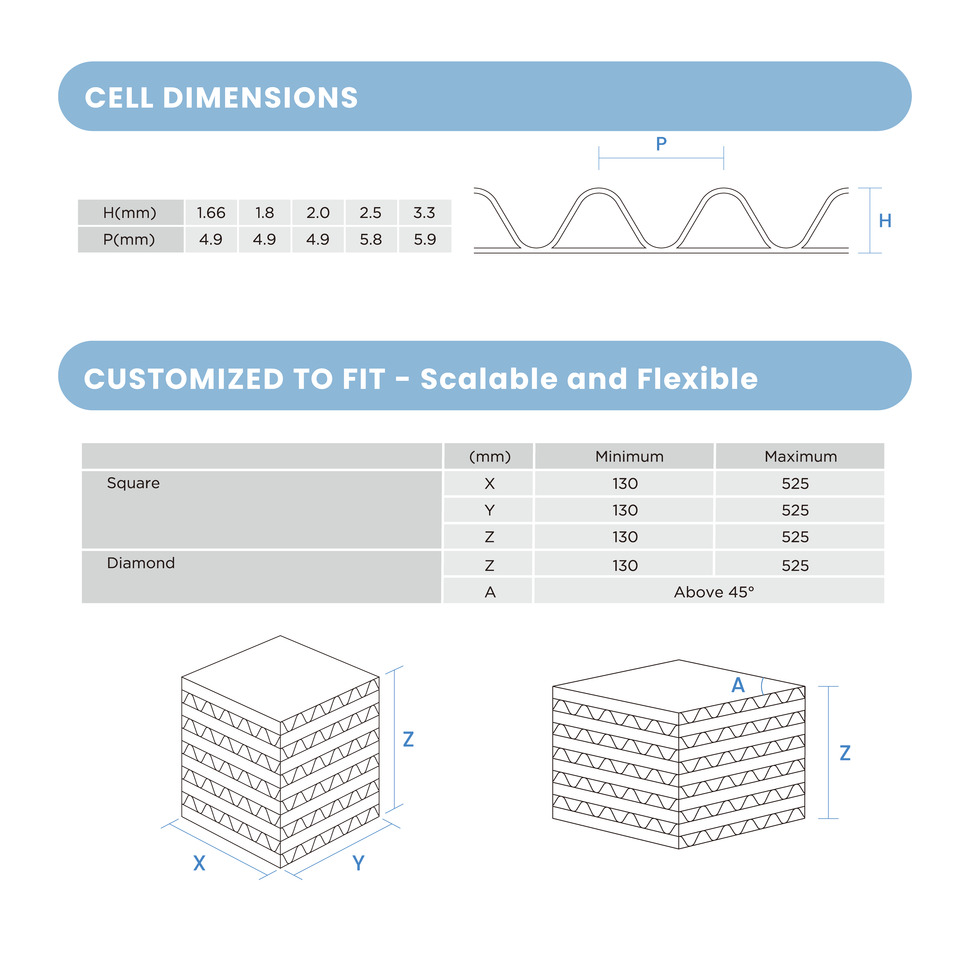 CELL DIMENSIONS

| H(mm) | 1.66 | 1.8 | 2.0 | 2.5 | 3.3 |
|---|---|---|---|---|---|
| P(mm) | 4.9 | 4.9 | 4.9 | 5.8 | 5.9 |

P

H

CUSTOMIZED TO FIT - Scalable and Flexible

| | (mm) | Minimum | Maximum |
|---|---|---|---|
| Square | X | 130 | 525 |
| | Y | 130 | 525 |
| | Z | 130 | 525 |
| Diamond | Z | 130 | 525 |
| | A | Above 45° | |

Z

X

Y

A

Z