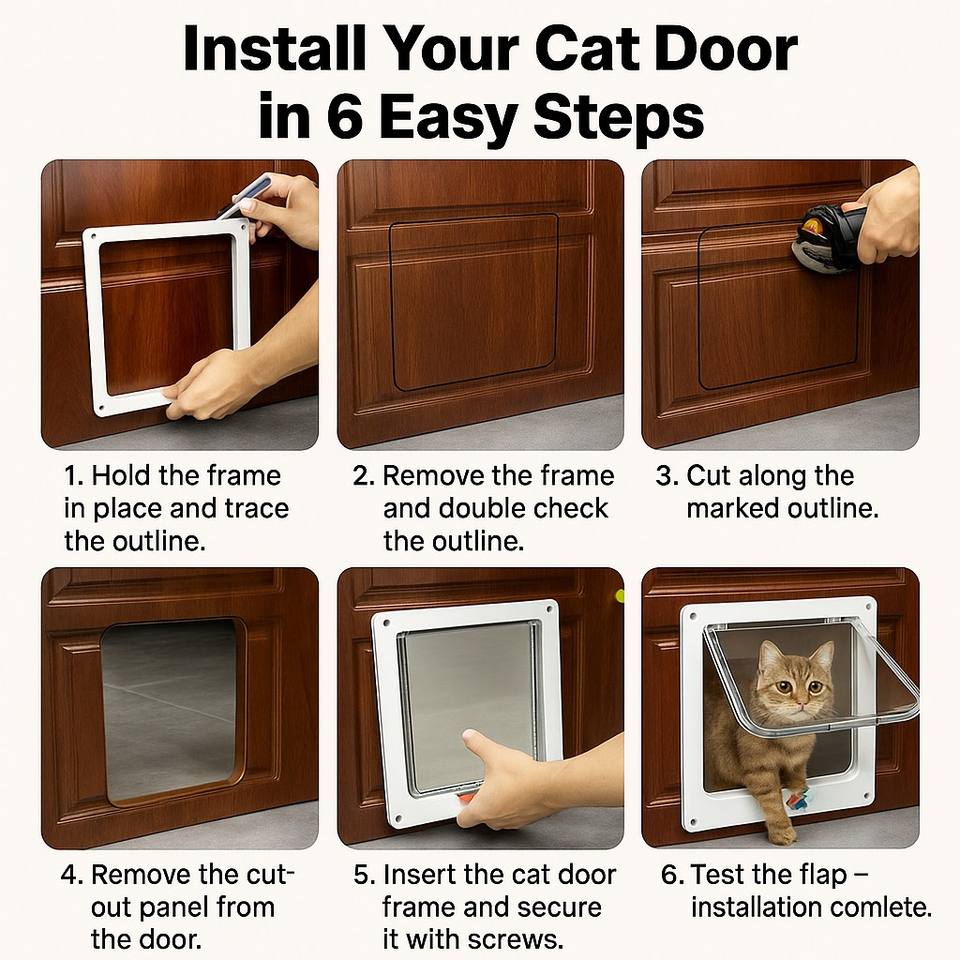 Install Your Cat Door in 6 Easy Steps

1. Hold the frame in place and trace the outline.

2. Remove the frame and double check the outline.

3. Cut along the marked outline.

4. Remove the cut-out panel from the door.

5. Insert the cat door frame and secure it with screws.

6. Test the flap – installation comlete.