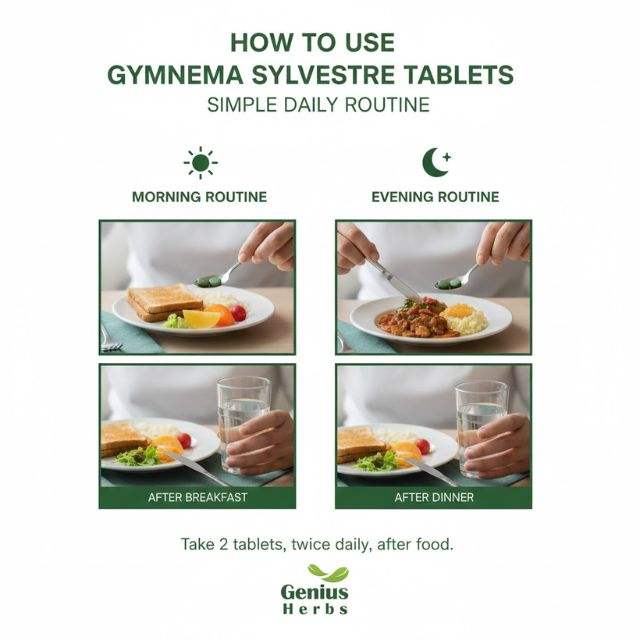 HOW TO USE
GYMNEMA SYLVESTRE TABLETS
SIMPLE DAILY ROUTINE

MORNING ROUTINE

AFTER BREAKFAST

EVENING ROUTINE

AFTER DINNER

Take 2 tablets, twice daily, after food.

Genius
Herbs