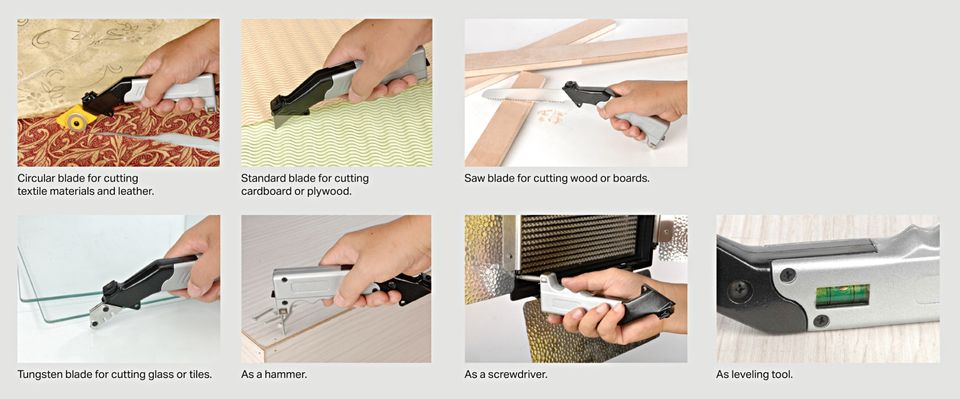 Circular blade for cutting textile materials and leather.

Standard blade for cutting cardboard or plywood.

Saw blade for cutting wood or boards.

Tungsten blade for cutting glass or tiles.

As a hammer.

As a screwdriver.

As leveling tool.