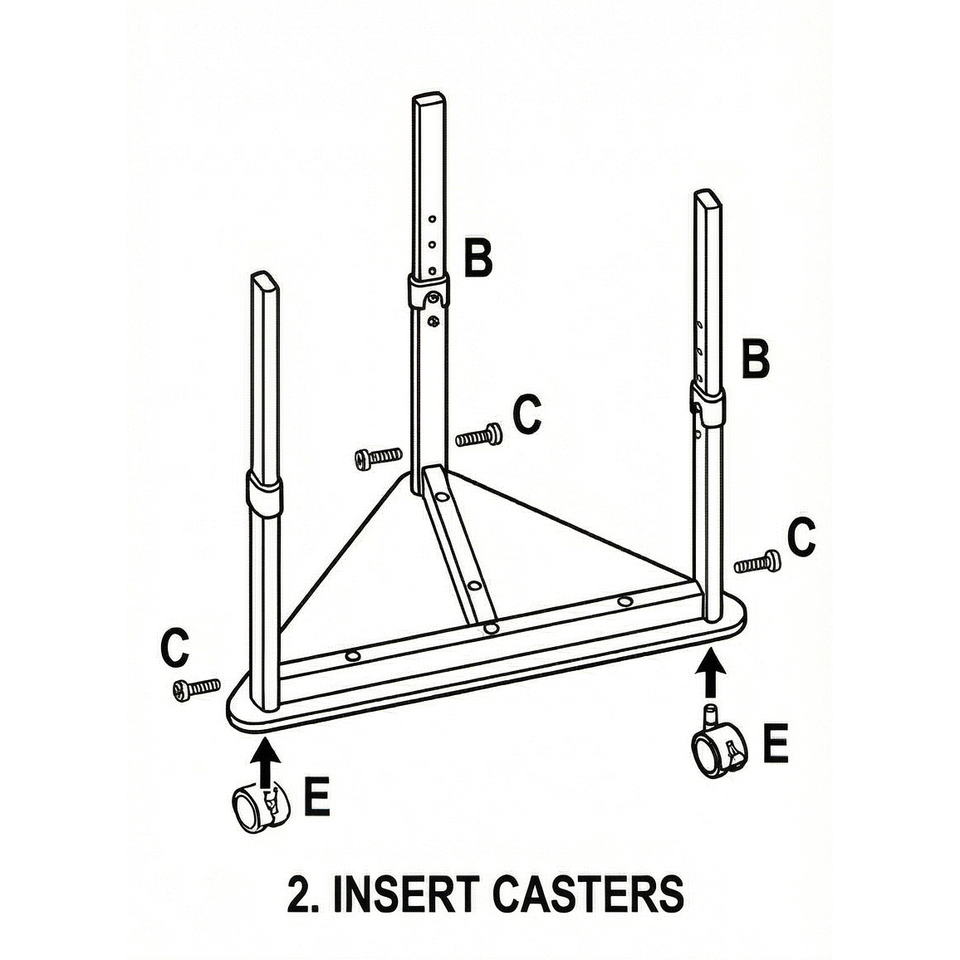 B

B

C

C

C

E

E

2. INSERT CASTERS