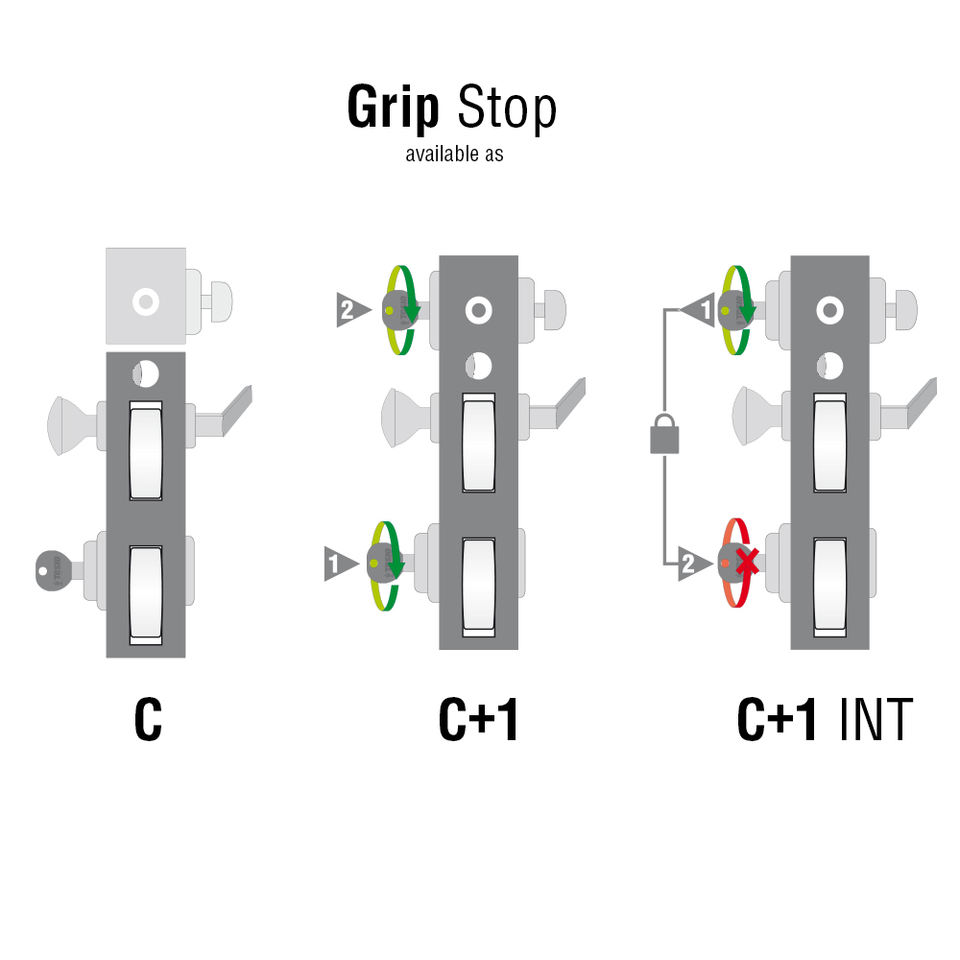 Grip Stop
available as

2

1

1

2

C

C+1

C+1 INT