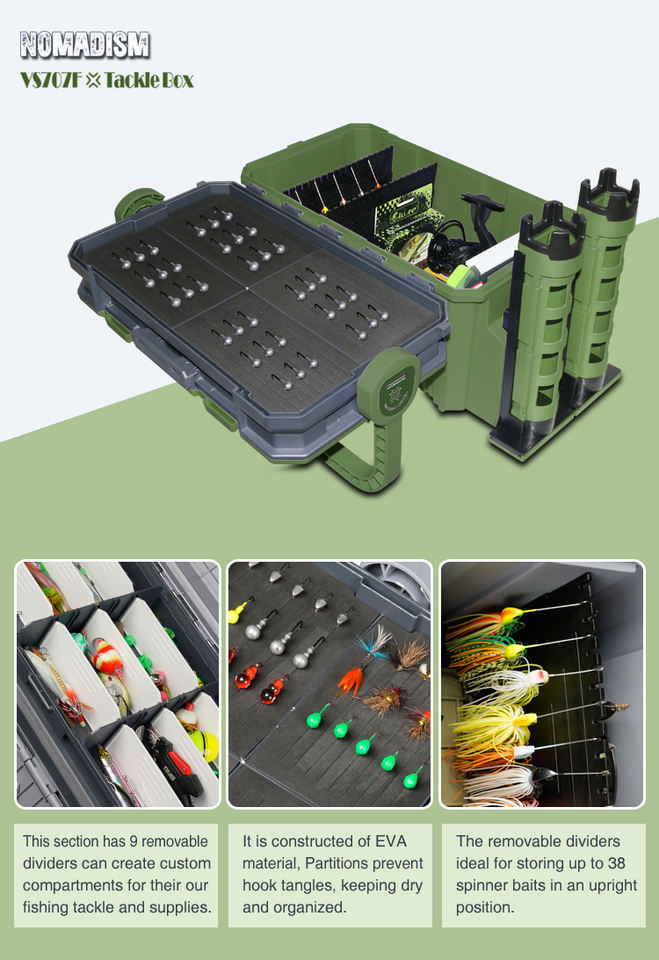 NOMADISM
VS707F ✕ Tackle Box

This section has 9 removable dividers can create custom compartments for their our fishing tackle and supplies.

It is constructed of EVA material, Partitions prevent hook tangles, keeping dry and organized.

The removable dividers ideal for storing up to 38 spinner baits in an upright position.