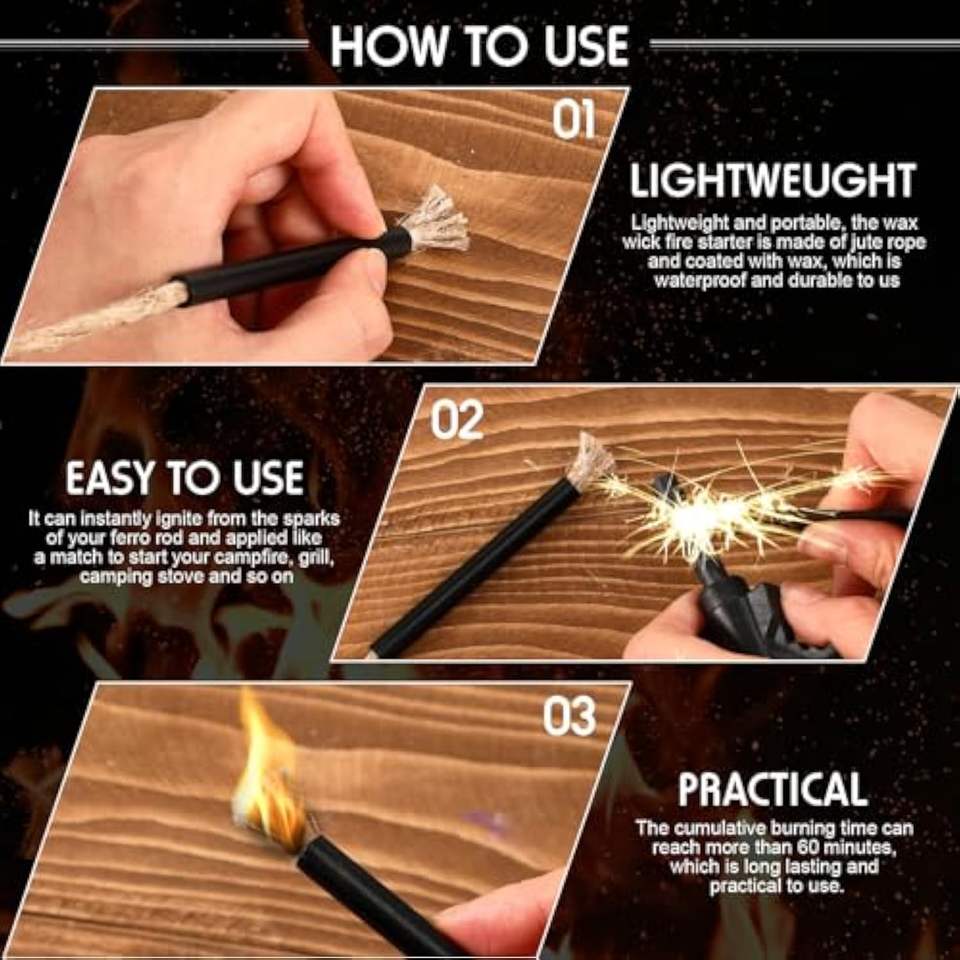 HOW TO USE

01

LIGHTWEUGHT

Lightweight and portable, the wax wick fire starter is made of jute rope and coated with wax, which is waterproof and durable to us

02

EASY TO USE

It can instantly ignite from the sparks of your ferro rod and applied like a match to start your campfire, grill, camping stove and so on

03

PRACTICAL

The cumulative burning time can reach more than 60 minutes, which is long lasting and practical to use.