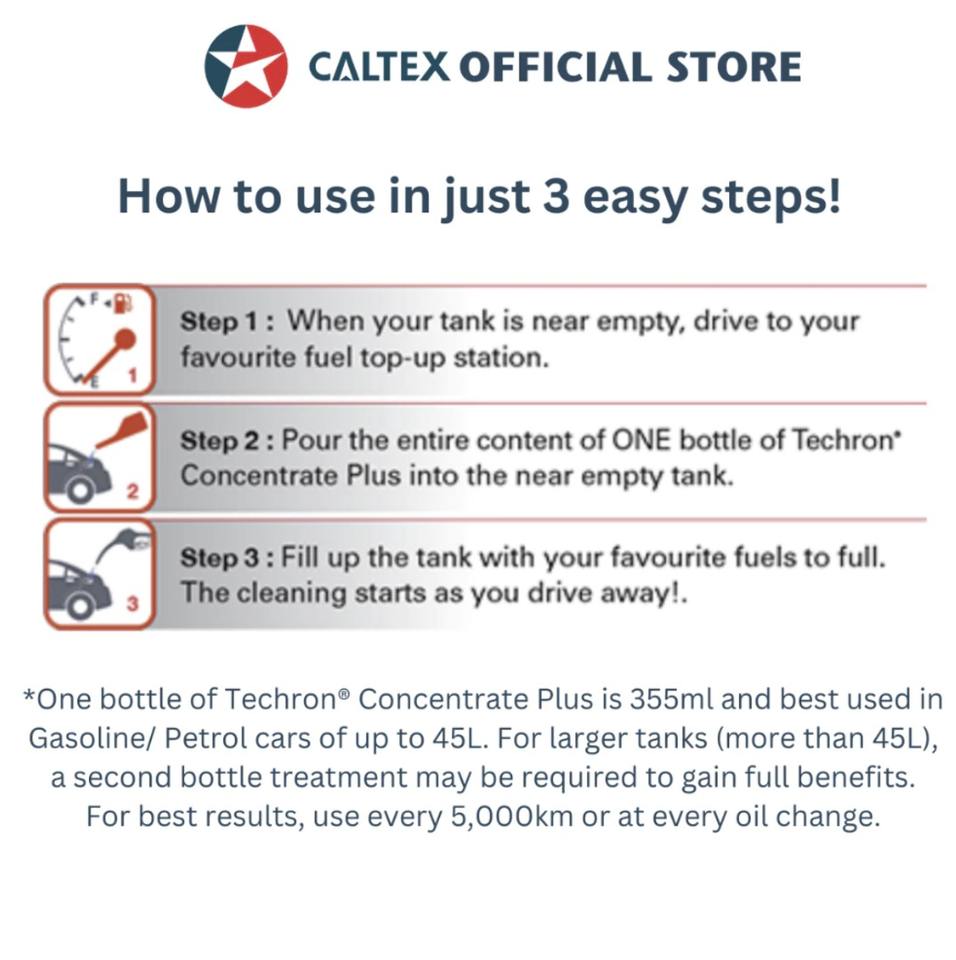 CALTEX OFFICIAL STORE

How to use in just 3 easy steps!

F
E
1
Step 1 : When your tank is near empty, drive to your favourite fuel top-up station.

2
Step 2 : Pour the entire content of ONE bottle of Techron® Concentrate Plus into the near empty tank.

3
Step 3 : Fill up the tank with your favourite fuels to full. The cleaning starts as you drive away!.

*One bottle of Techron® Concentrate Plus is 355ml and best used in Gasoline/ Petrol cars of up to 45L. For larger tanks (more than 45L), a second bottle treatment may be required to gain full benefits. For best results, use every 5,000km or at every oil change.