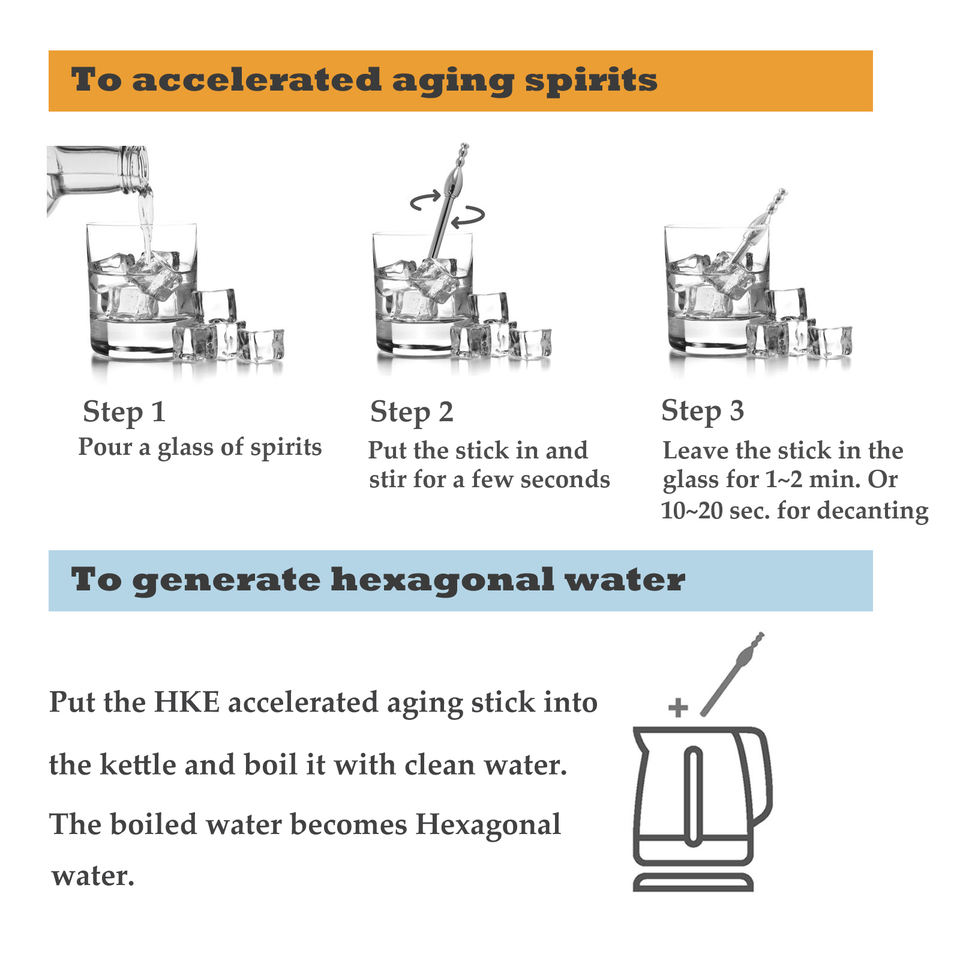 To accelerated aging spirits

Step 1
Pour a glass of spirits

Step 2
Put the stick in and stir for a few seconds

Step 3
Leave the stick in the glass for 1~2 min. Or 10~20 sec. for decanting

To generate hexagonal water

Put the HKE accelerated aging stick into the kettle and boil it with clean water. The boiled water becomes Hexagonal water.

+