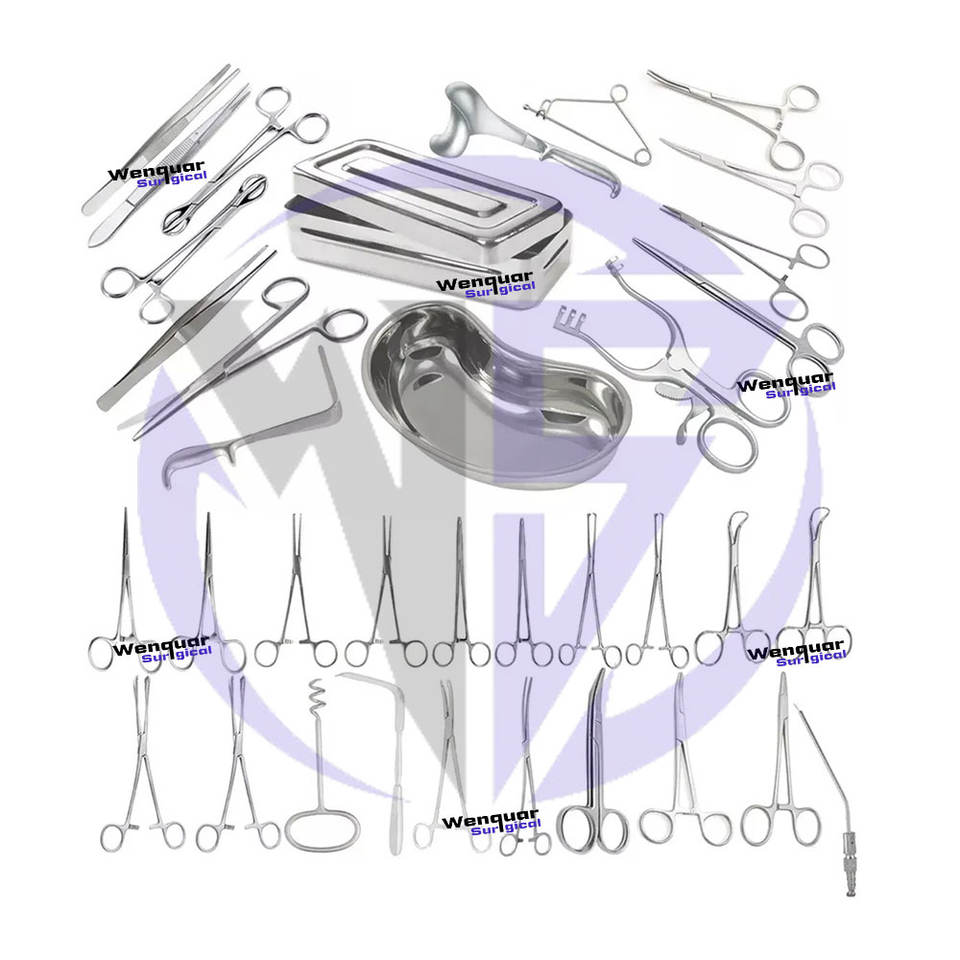 Wenquar
Surgical

Wenquar
Surgical

Wenquar
Surgical

Wenquar
Surgical

Wenquar
Surgical

Wenquar
Surgical