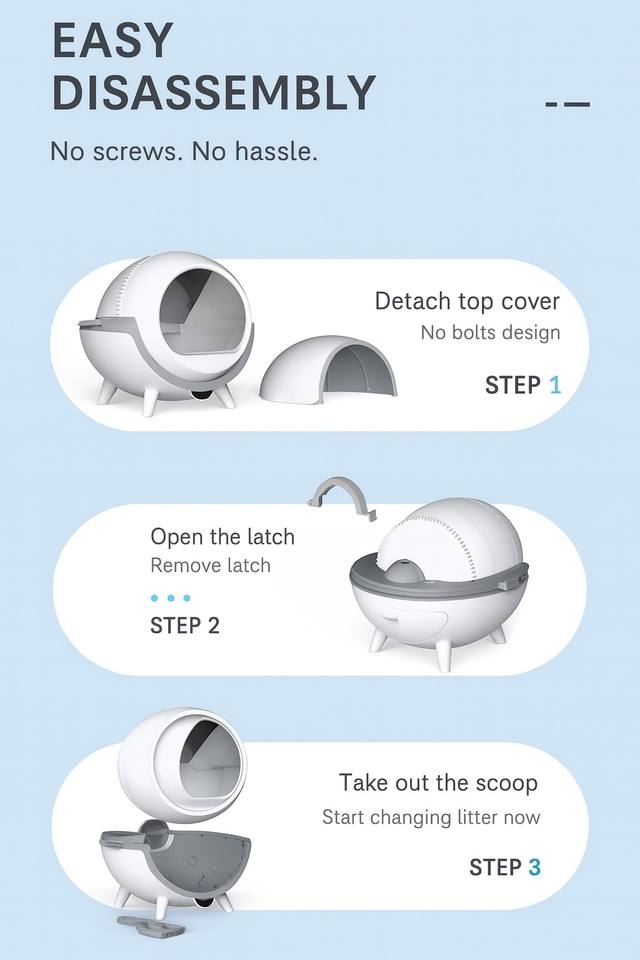 EASY DISASSEMBLY

No screws. No hassle.

Detach top cover
No bolts design

STEP 1

Open the latch
Remove latch

STEP 2

Take out the scoop
Start changing litter now

STEP 3