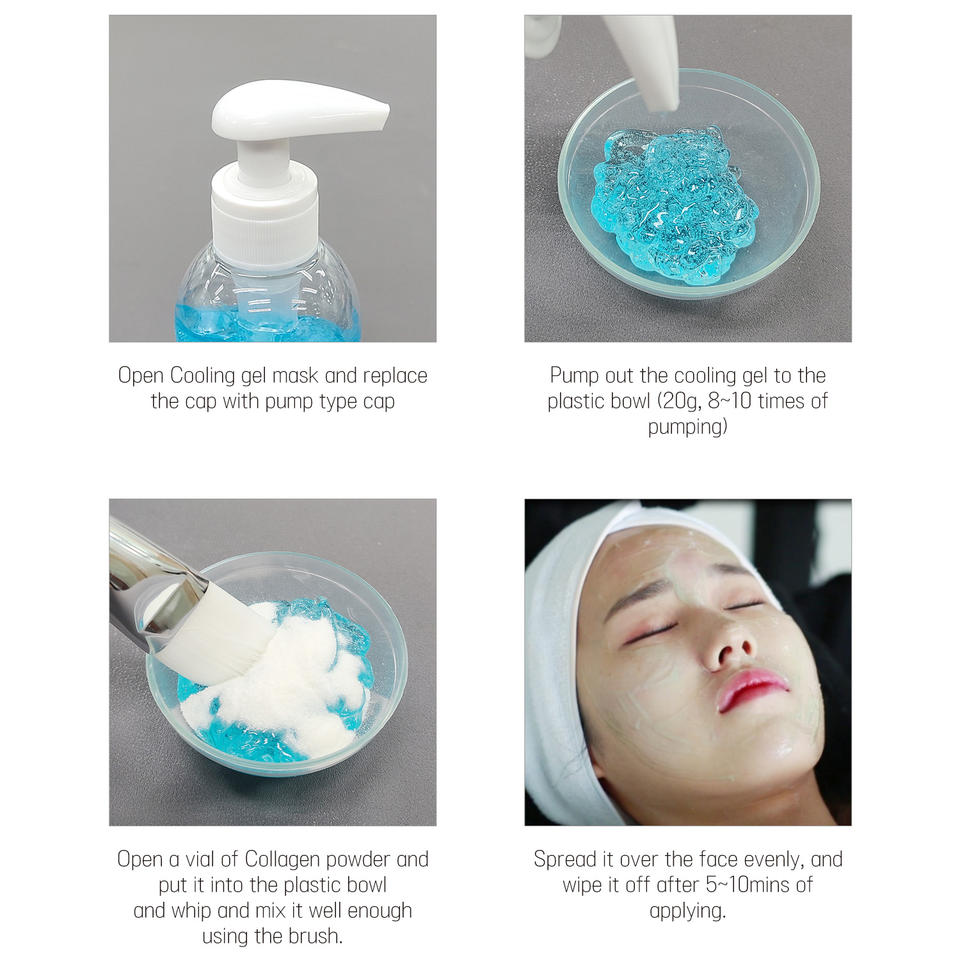 Open Cooling gel mask and replace the cap with pump type cap

Pump out the cooling gel to the plastic bowl (20g, 8~10 times of pumping)

Open a vial of Collagen powder and put it into the plastic bowl and whip and mix it well enough using the brush.

Spread it over the face evenly, and wipe it off after 5~10mins of applying.