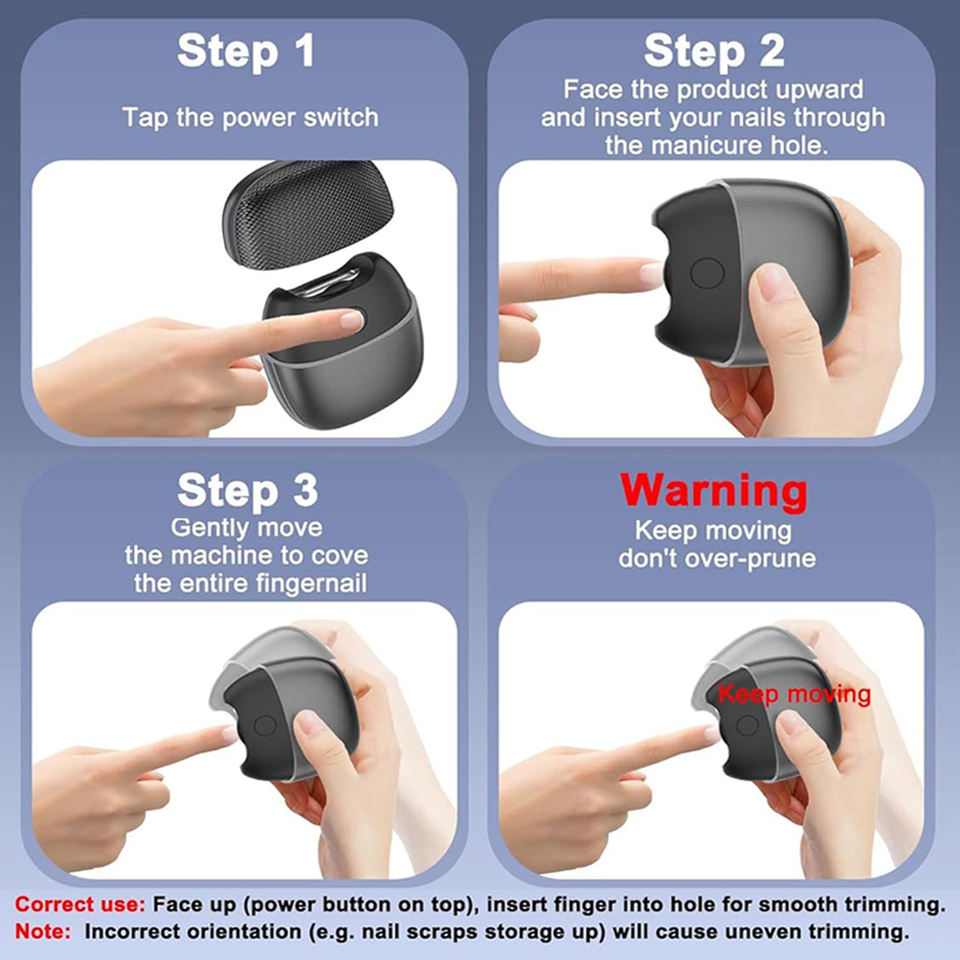 Step 1
Tap the power switch

Step 2
Face the product upward and insert your nails through the manicure hole.

Step 3
Gently move the machine to cove the entire fingernail

Warning
Keep moving don't over-prune

Keep moving

Correct use: Face up (power button on top), insert finger into hole for smooth trimming.
Note: Incorrect orientation (e.g. nail scraps storage up) will cause uneven trimming.