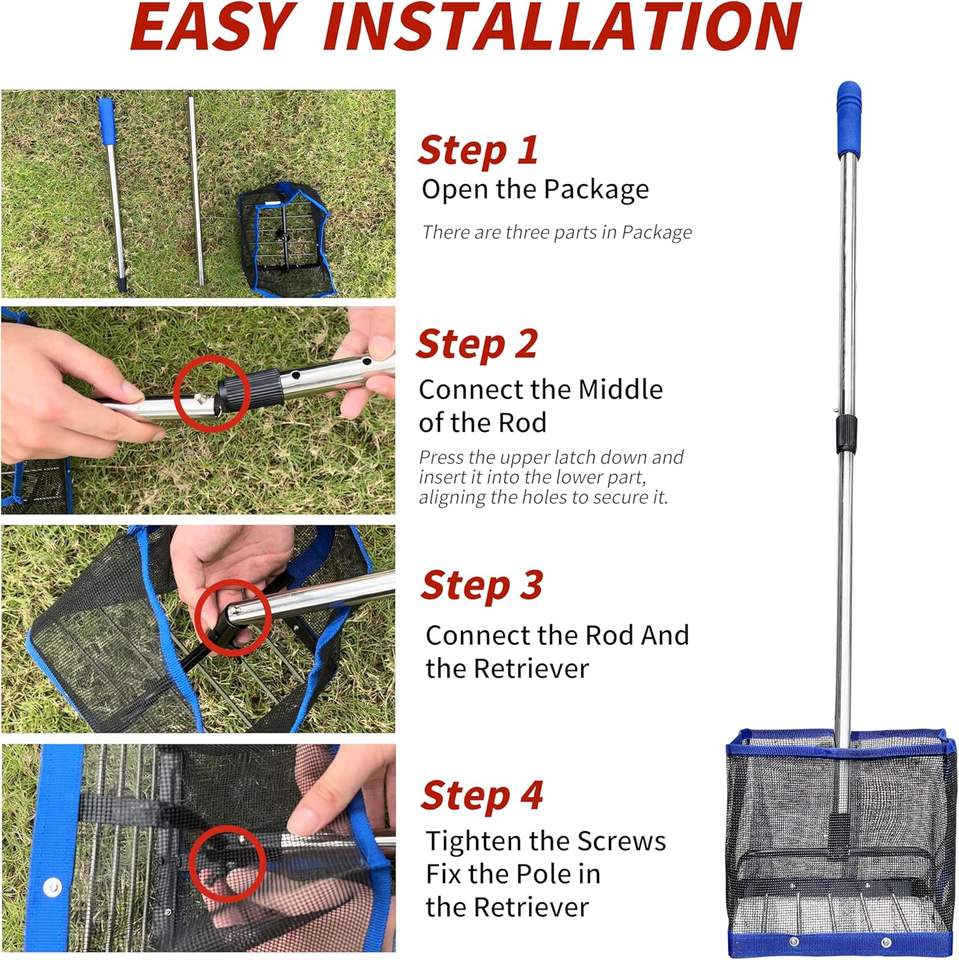 EASY INSTALLATION

Step 1
Open the Package
There are three parts in Package

Step 2
Connect the Middle of the Rod
Press the upper latch down and insert it into the lower part, aligning the holes to secure it.

Step 3
Connect the Rod And the Retriever

Step 4
Tighten the Screws
Fix the Pole in the Retriever