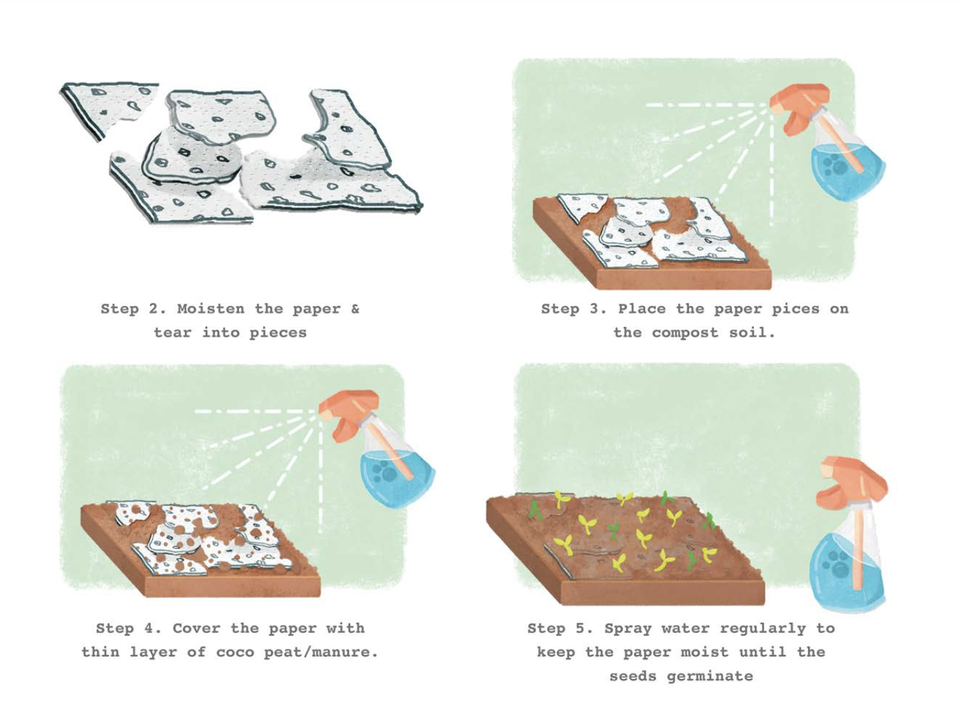 Step 2. Moisten the paper & tear into pieces

Step 3. Place the paper pices on the compost soil.

Step 4. Cover the paper with thin layer of coco peat/manure.

Step 5. Spray water regularly to keep the paper moist until the seeds germinate