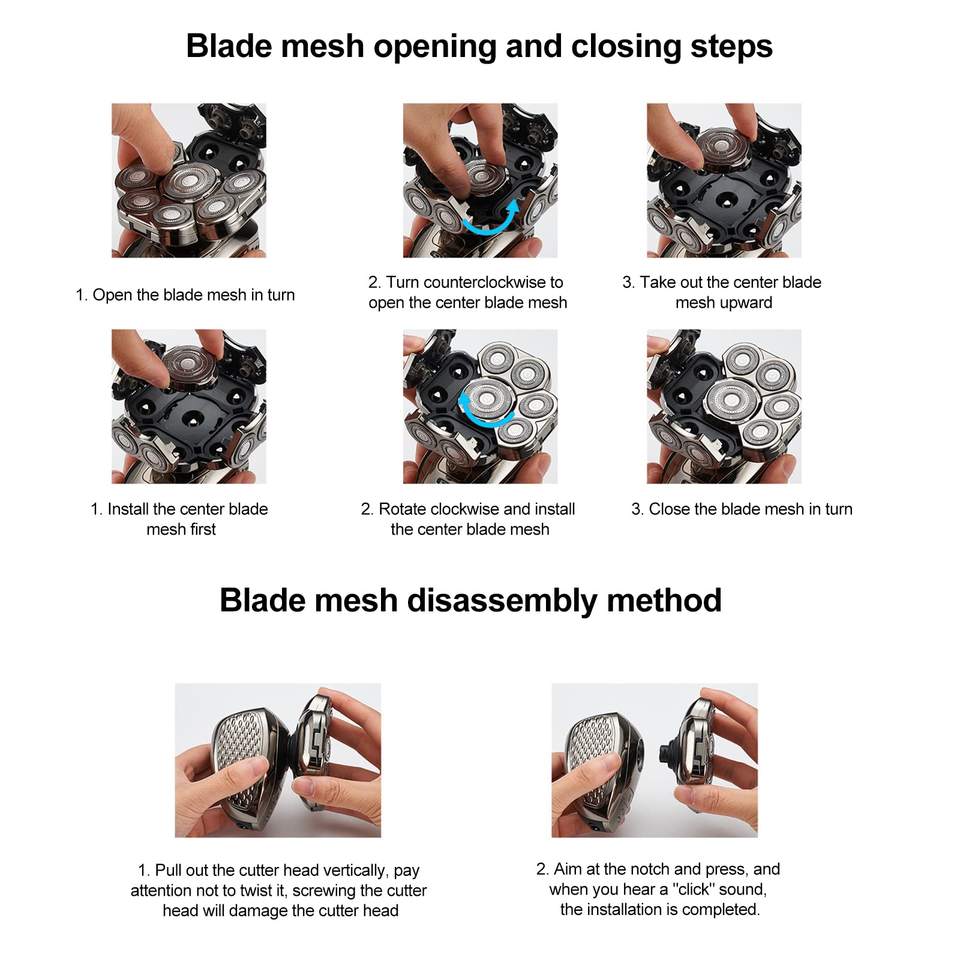 Blade mesh opening and closing steps

1. Open the blade mesh in turn

2. Turn counterclockwise to open the center blade mesh

3. Take out the center blade mesh upward

1. Install the center blade mesh first

2. Rotate clockwise and install the center blade mesh

3. Close the blade mesh in turn

Blade mesh disassembly method

1. Pull out the cutter head vertically, pay attention not to twist it, screwing the cutter head will damage the cutter head

2. Aim at the notch and press, and when you hear a "click" sound, the installation is completed.