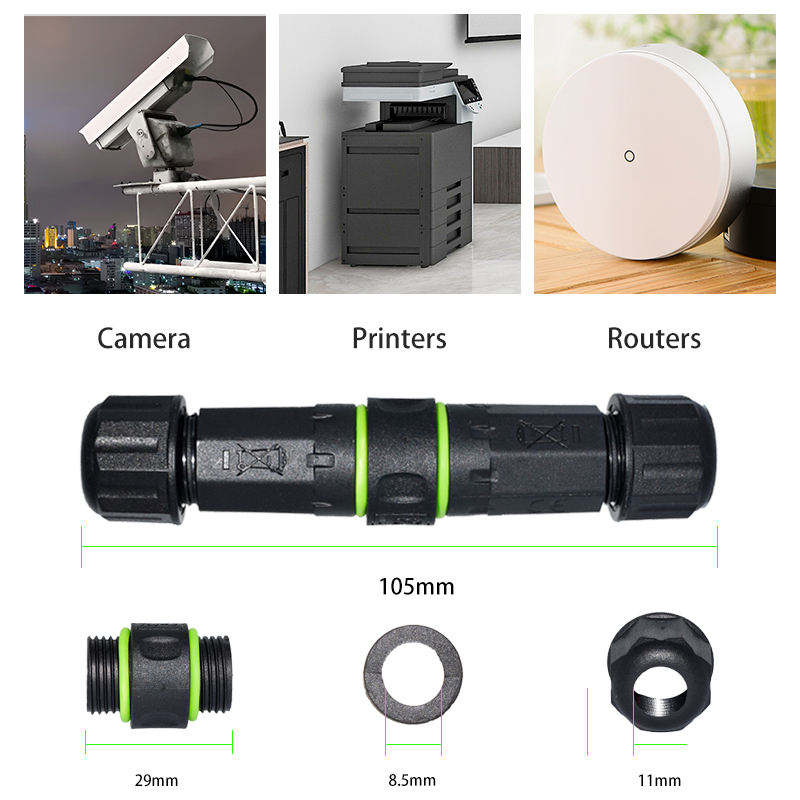 Camera

Printers

Routers

105mm

29mm

8.5mm

11mm