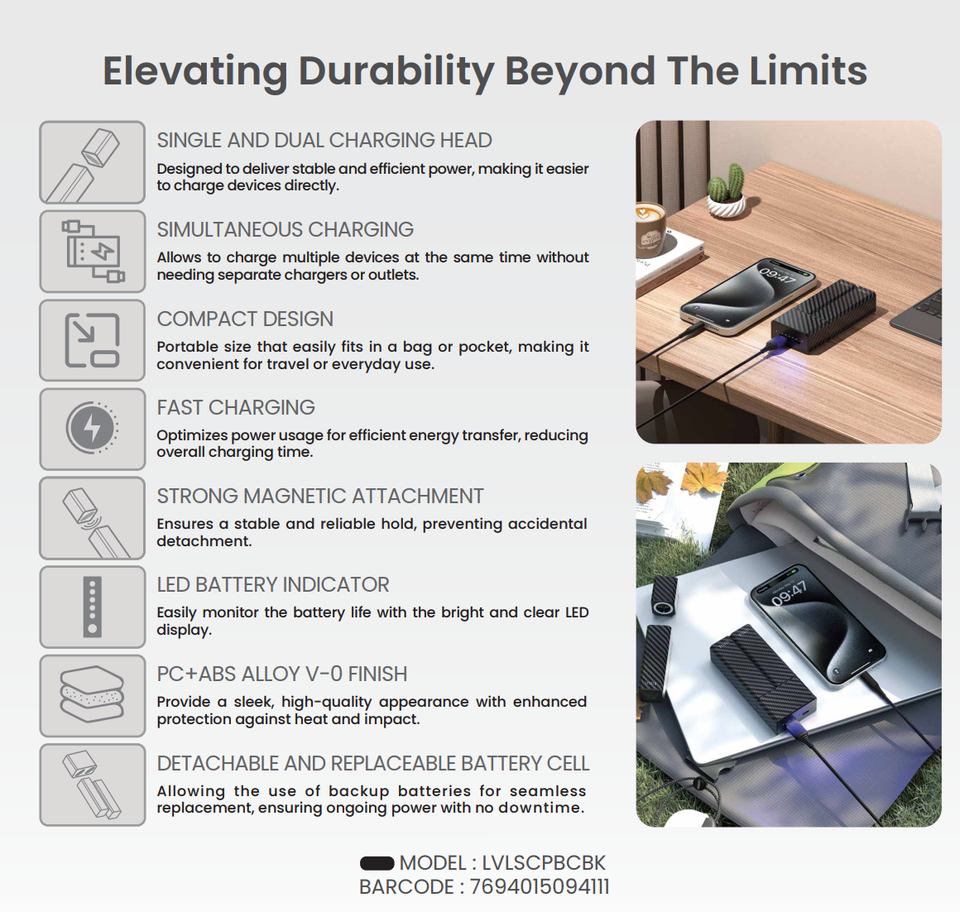 Elevating Durability Beyond The Limits

SINGLE AND DUAL CHARGING HEAD
Designed to deliver stable and efficient power, making it easier to charge devices directly.

SIMULTANEOUS CHARGING
Allows to charge multiple devices at the same time without needing separate chargers or outlets.

COMPACT DESIGN
Portable size that easily fits in a bag or pocket, making it convenient for travel or everyday use.

FAST CHARGING
Optimizes power usage for efficient energy transfer, reducing overall charging time.

STRONG MAGNETIC ATTACHMENT
Ensures a stable and reliable hold, preventing accidental detachment.

LED BATTERY INDICATOR
Easily monitor the battery life with the bright and clear LED display.

PC+ABS ALLOY V-0 FINISH
Provide a sleek, high-quality appearance with enhanced protection against heat and impact.

DETACHABLE AND REPLACEABLE BATTERY CELL
Allowing the use of backup batteries for seamless replacement, ensuring ongoing power with no downtime.

09:47

09:47

MODEL : LVLSCPBCBK
BARCODE : 7694015094111