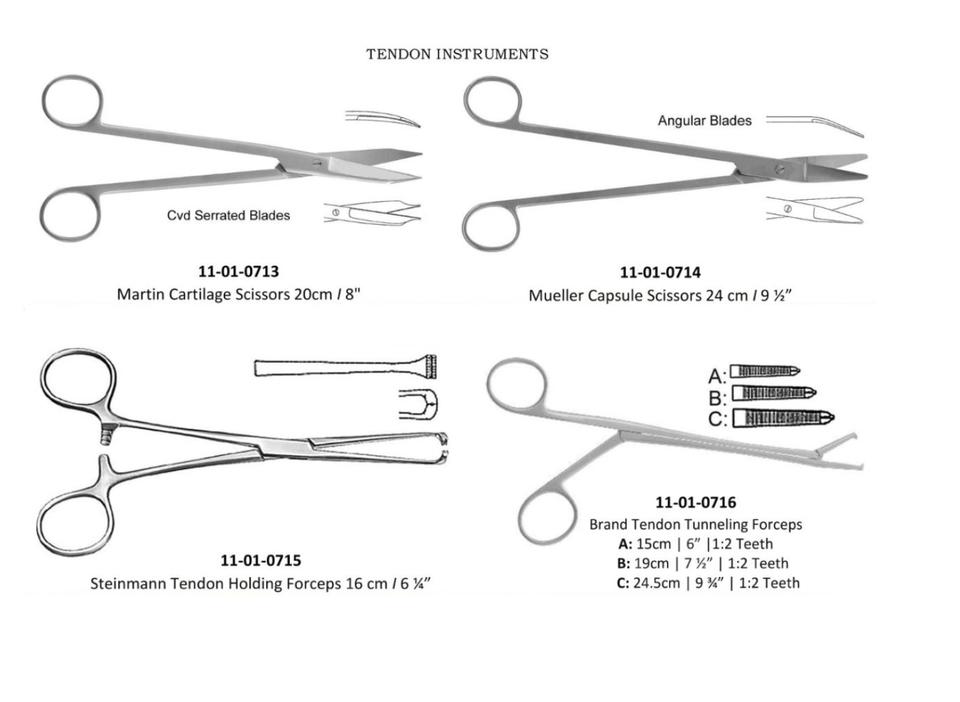 TENDON INSTRUMENTS

Cvd Serrated Blades

11-01-0713
Martin Cartilage Scissors 20cm / 8"

Angular Blades

11-01-0714
Mueller Capsule Scissors 24 cm / 9 ½"

11-01-0715
Steinmann Tendon Holding Forceps 16 cm / 6 ¼"

A:
B:
C:

11-01-0716
Brand Tendon Tunneling Forceps
A: 15cm | 6" |1:2 Teeth
B: 19cm | 7 ½" | 1:2 Teeth
C: 24.5cm | 9 ¾" | 1:2 Teeth