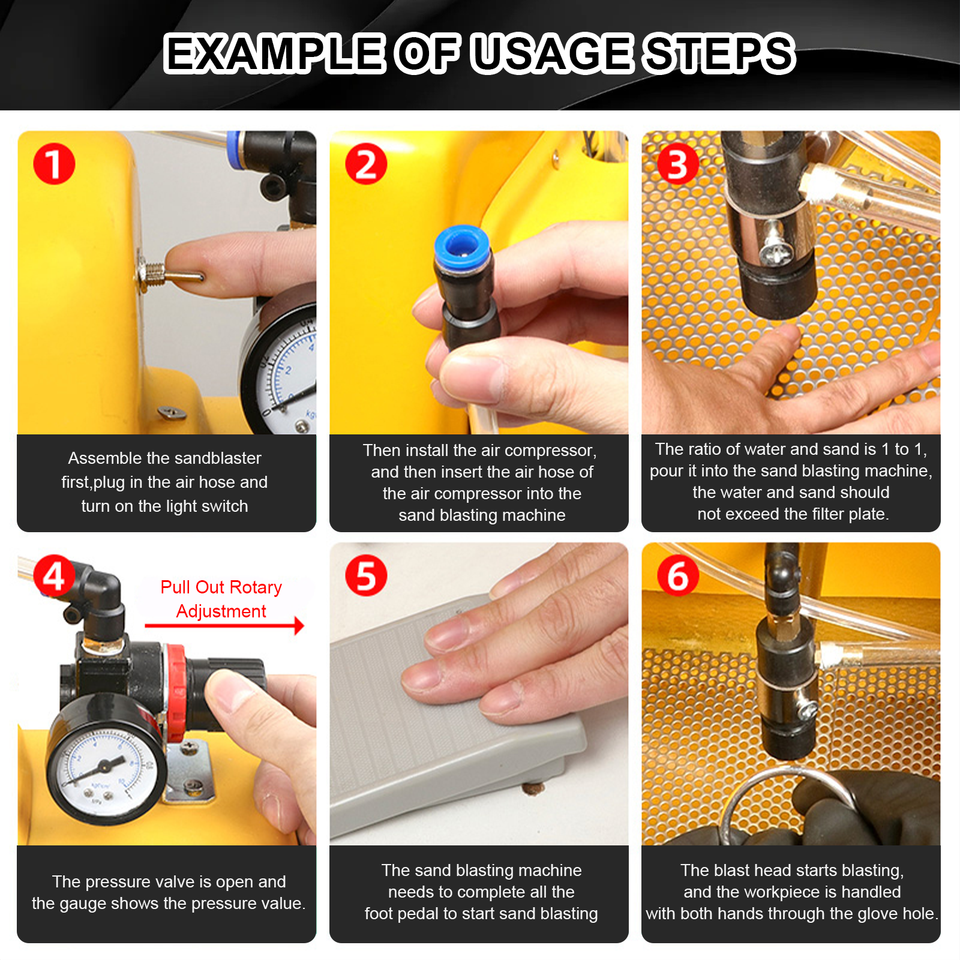 EXAMPLE OF USAGE STEPS

1

Assemble the sandblaster first,plug in the air hose and turn on the light switch

2

Then install the air compressor, and then insert the air hose of the air compressor into the sand blasting machine

3

The ratio of water and sand is 1 to 1, pour it into the sand blasting machine, the water and sand should not exceed the filter plate.

4

Pull Out Rotary Adjustment

The pressure valve is open and the gauge shows the pressure value.

5

The sand blasting machine needs to complete all the foot pedal to start sand blasting

6

The blast head starts blasting, and the workpiece is handled with both hands through the glove hole.