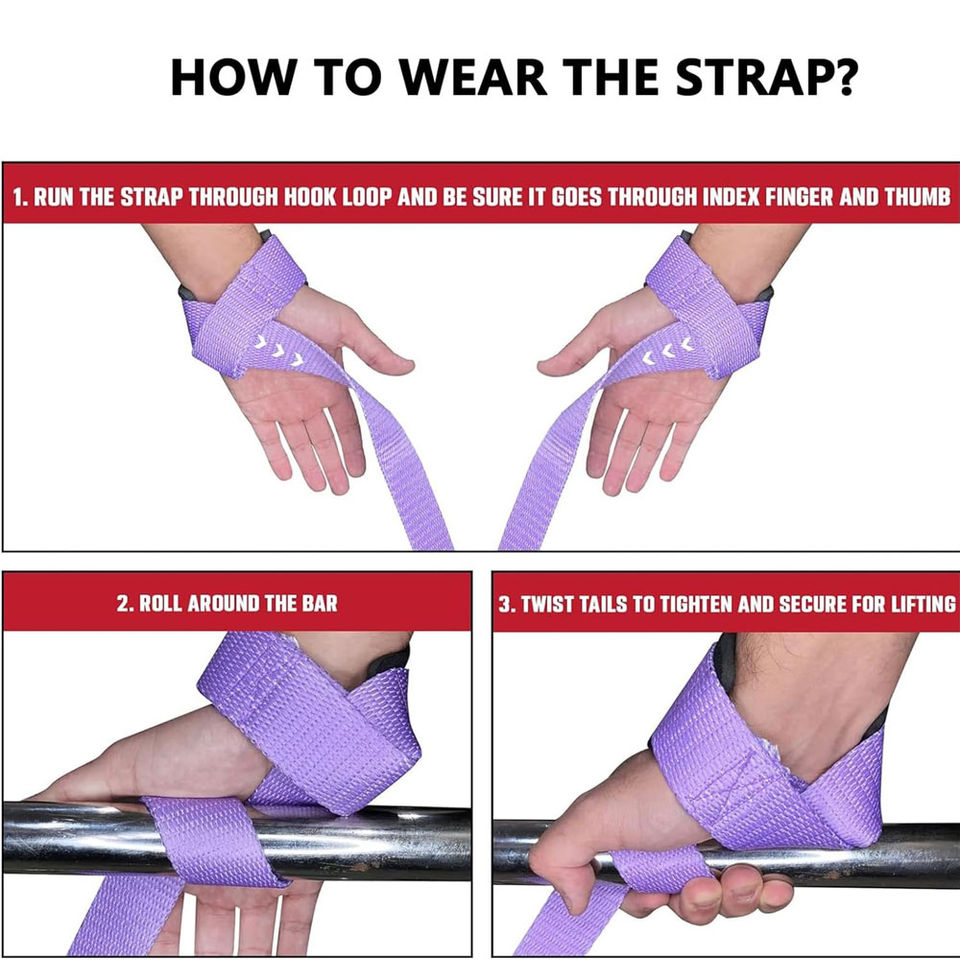 HOW TO WEAR THE STRAP?

1. RUN THE STRAP THROUGH HOOK LOOP AND BE SURE IT GOES THROUGH INDEX FINGER AND THUMB

2. ROLL AROUND THE BAR

3. TWIST TAILS TO TIGHTEN AND SECURE FOR LIFTING