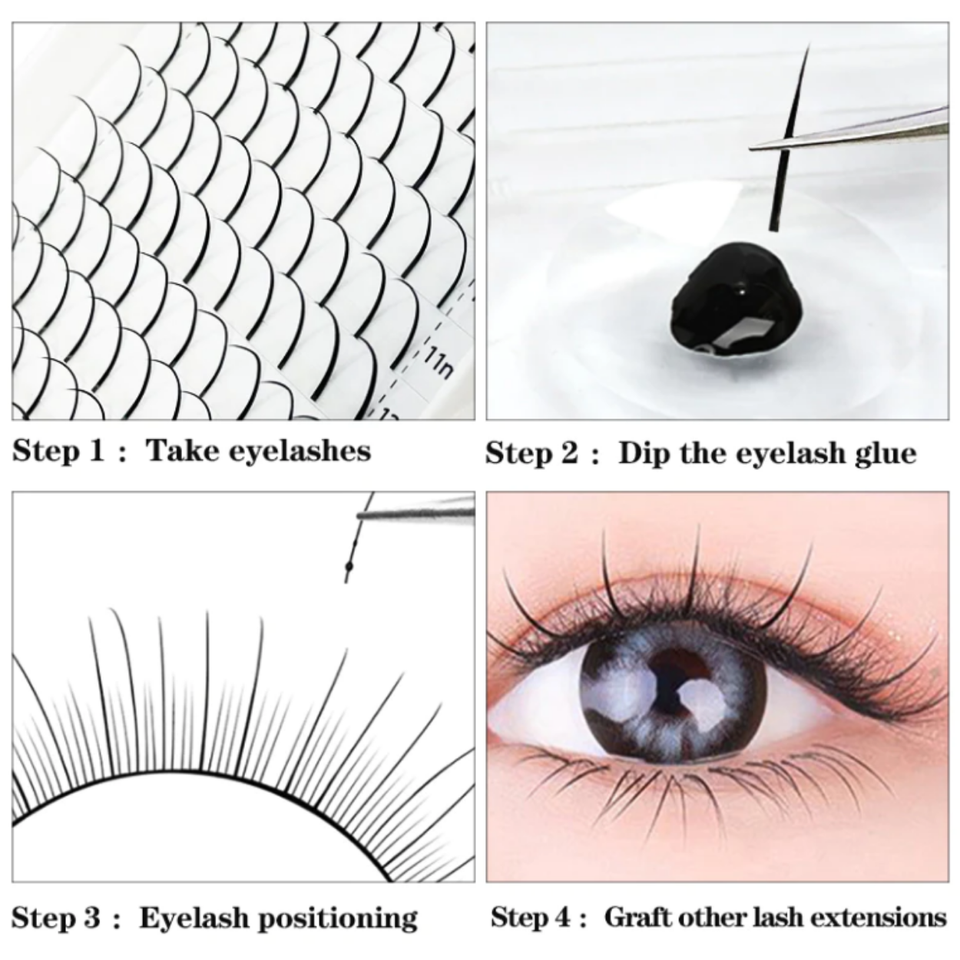 11n

Step 1 : Take eyelashes

Step 2 : Dip the eyelash glue

Step 3 : Eyelash positioning

Step 4 : Graft other lash extensions