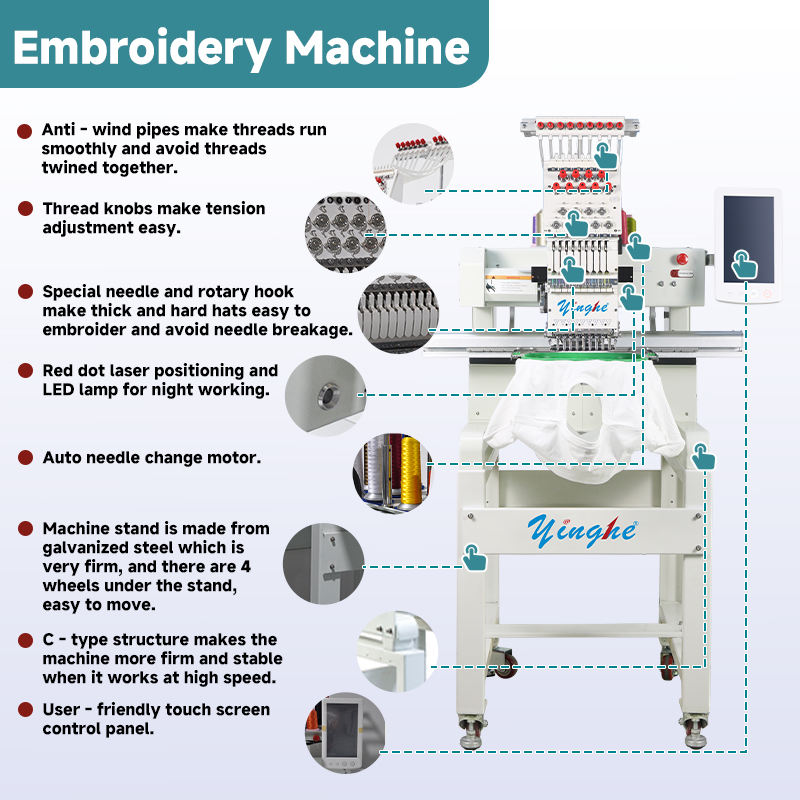 Embroidery Machine

Anti - wind pipes make threads run smoothly and avoid threads twined together.

Thread knobs make tension adjustment easy.

Special needle and rotary hook make thick and hard hats easy to embroider and avoid needle breakage.

Red dot laser positioning and LED lamp for night working.

Auto needle change motor.

Machine stand is made from galvanized steel which is very firm, and there are 4 wheels under the stand, easy to move.

C - type structure makes the machine more firm and stable when it works at high speed.

User - friendly touch screen control panel.

Yinghe

Yinghe