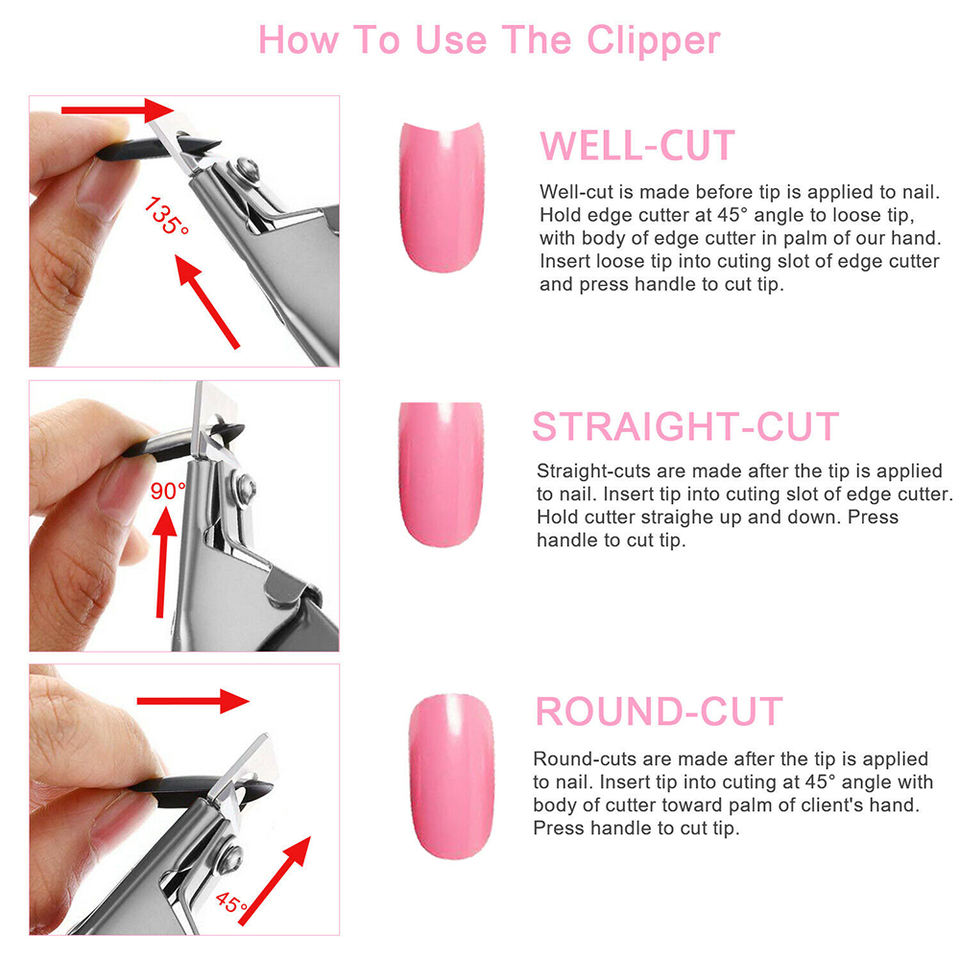 How To Use The Clipper

135°

WELL-CUT

Well-cut is made before tip is applied to nail. Hold edge cutter at 45° angle to loose tip, with body of edge cutter in palm of our hand. Insert loose tip into cuting slot of edge cutter and press handle to cut tip.

90°

STRAIGHT-CUT

Straight-cuts are made after the tip is applied to nail. Insert tip into cuting slot of edge cutter. Hold cutter straighe up and down. Press handle to cut tip.

45°

ROUND-CUT

Round-cuts are made after the tip is applied to nail. Insert tip into cuting at 45° angle with body of cutter toward palm of client's hand. Press handle to cut tip.