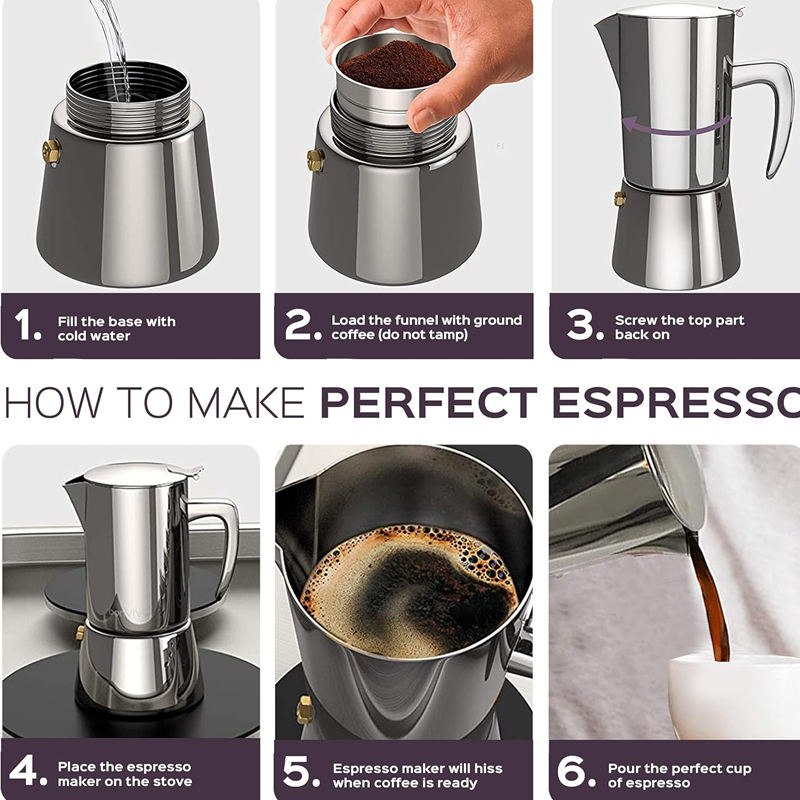 1. Fill the base with cold water

2. Load the funnel with ground coffee (do not tamp)

3. Screw the top part back on

HOW TO MAKE PERFECT ESPRESSO

4. Place the espresso maker on the stove

5. Espresso maker will hiss when coffee is ready

6. Pour the perfect cup of espresso