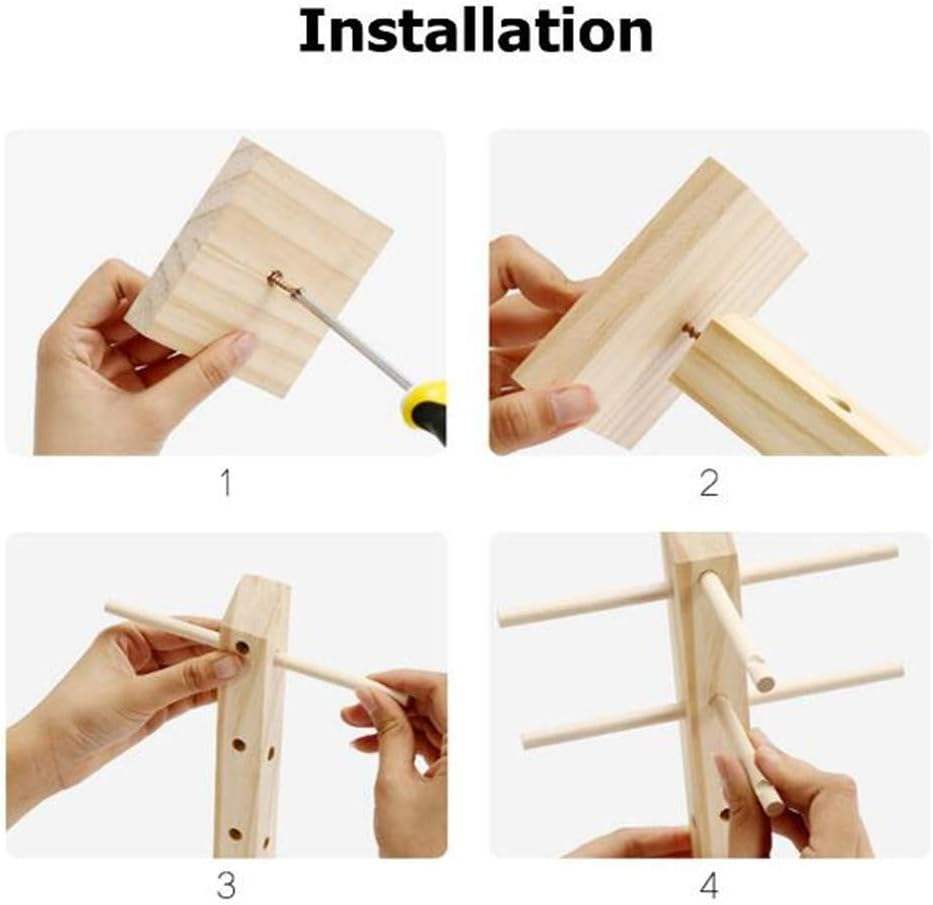 Installation

1

2

3

4