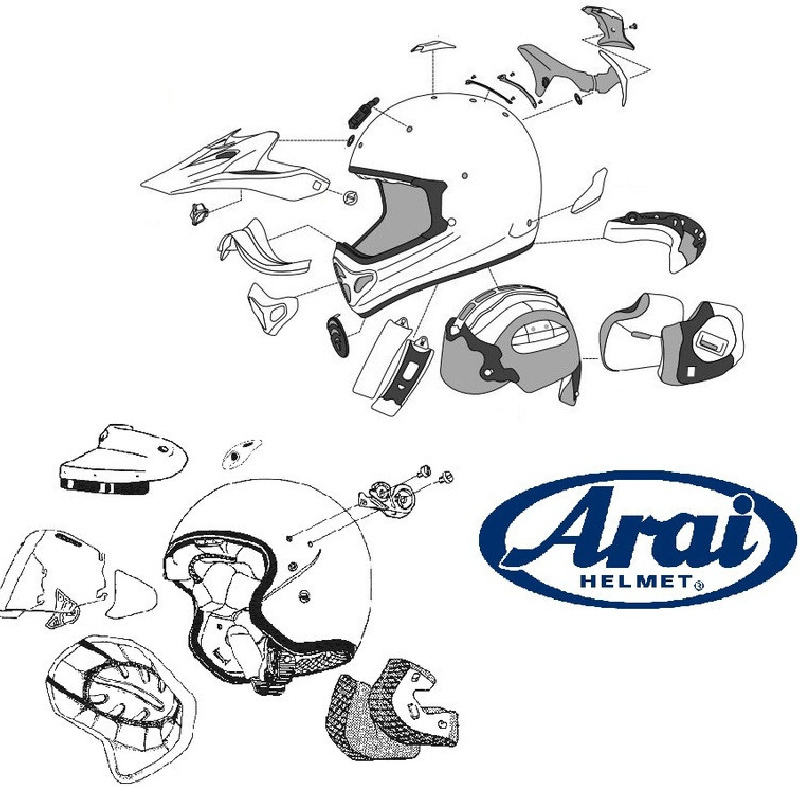 Arai
HELMET®