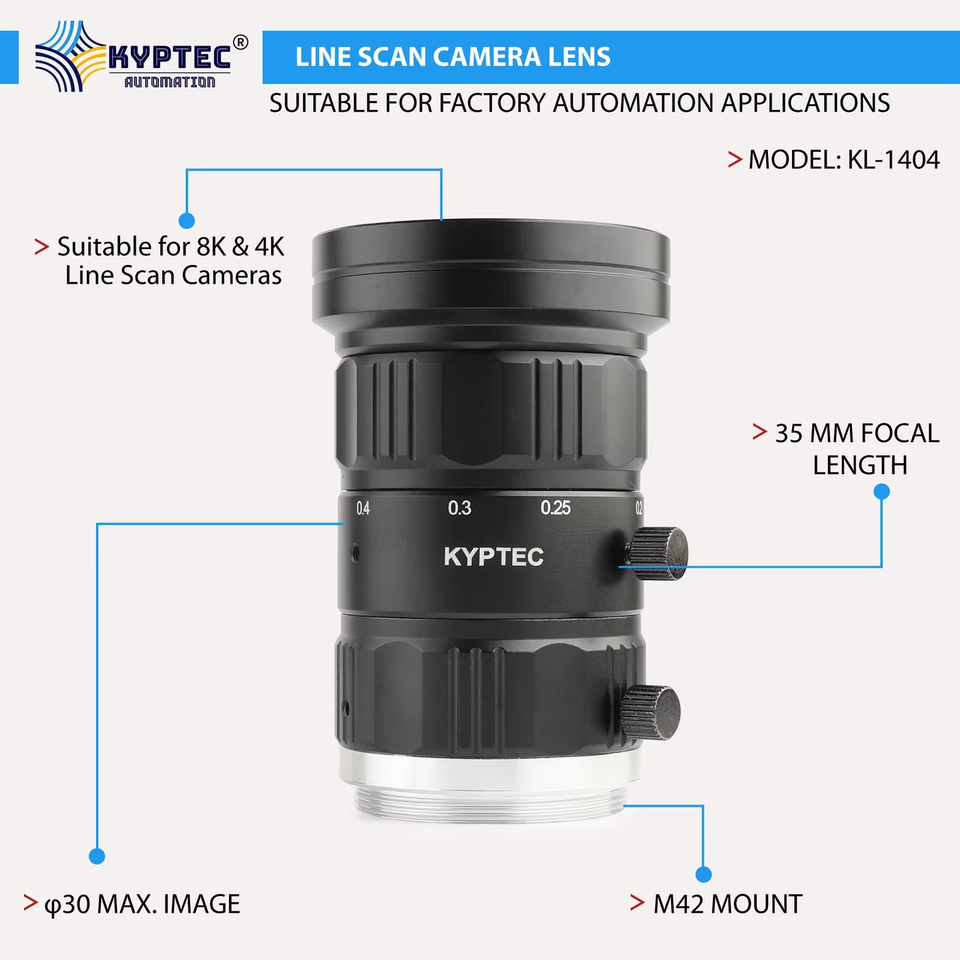 KYPTEC®
AUTOMATION

LINE SCAN CAMERA LENS

SUITABLE FOR FACTORY AUTOMATION APPLICATIONS

> MODEL: KL-1404

> Suitable for 8K & 4K Line Scan Cameras

> 35 MM FOCAL LENGTH

0.4 0.3 0.25 0.2

KYPTEC

> φ30 MAX. IMAGE

> M42 MOUNT