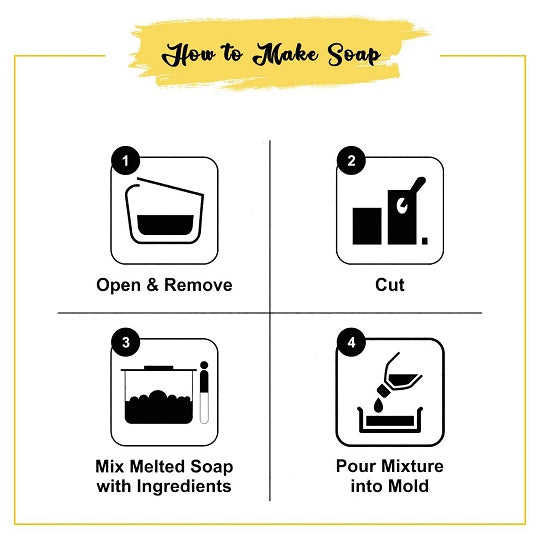 How to Make Soap

1

Open & Remove

2

Cut

3

Mix Melted Soap with Ingredients

4

Pour Mixture into Mold