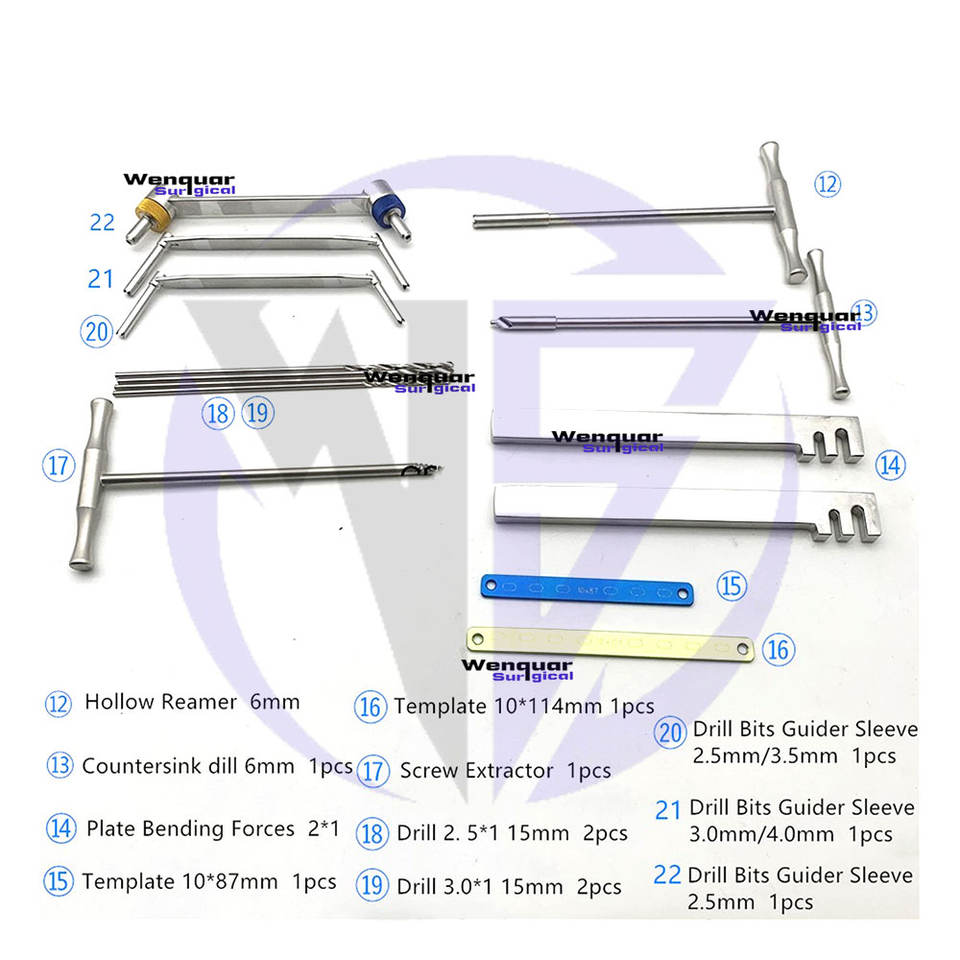 Wenquar Surgical

22

21

20

12

Wenquar Surgical

13

Wenquar Surgical

18 19

17

Wenquar Surgical

14

15

16

Wenquar Surgical

12 Hollow Reamer 6mm

13 Countersink dill 6mm 1pcs

14 Plate Bending Forces 2*1

15 Template 10*87mm 1pcs

16 Template 10*114mm 1pcs

17 Screw Extractor 1pcs

18 Drill 2. 5*1 15mm 2pcs

19 Drill 3.0*1 15mm 2pcs

20 Drill Bits Guider Sleeve 2.5mm/3.5mm 1pcs

21 Drill Bits Guider Sleeve 3.0mm/4.0mm 1pcs

22 Drill Bits Guider Sleeve 2.5mm 1pcs