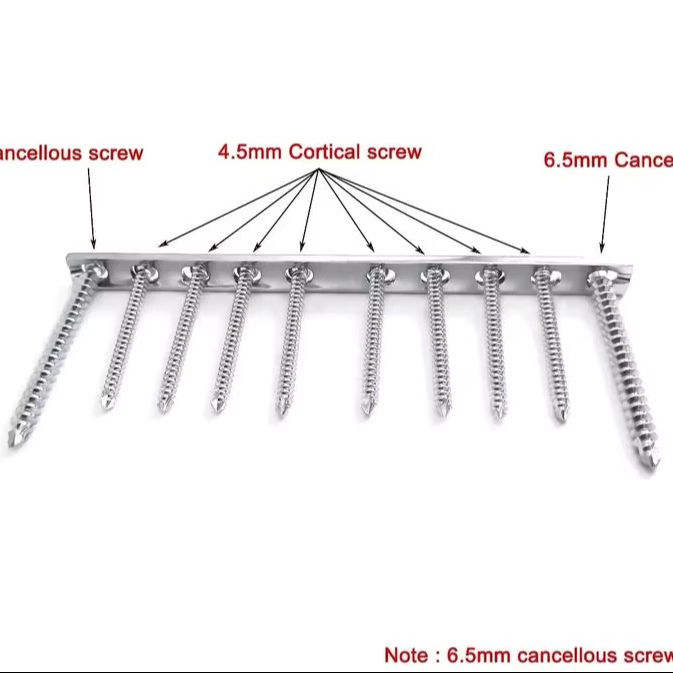 ancellous screw

4.5mm Cortical screw

6.5mm Cance

Note : 6.5mm cancellous screw