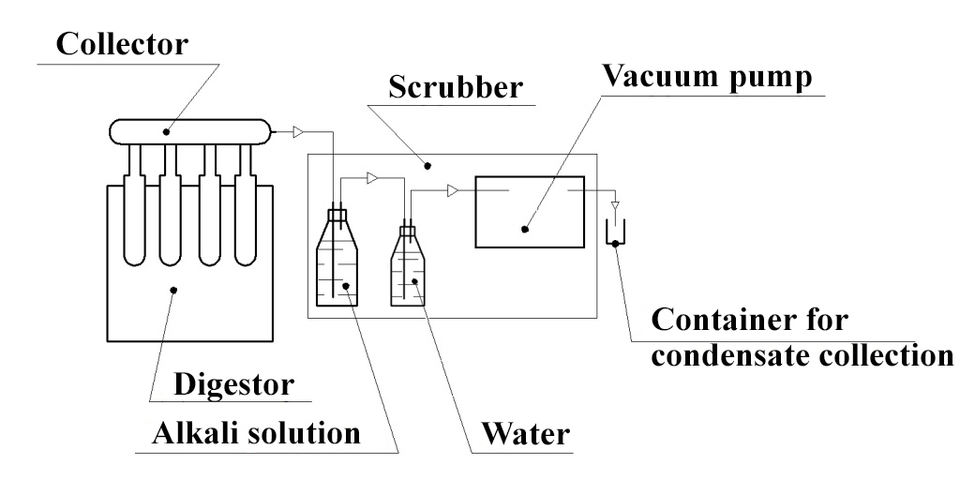 Collector

Scrubber

Vacuum pump

Container for condensate collection

Digestor

Alkali solution

Water