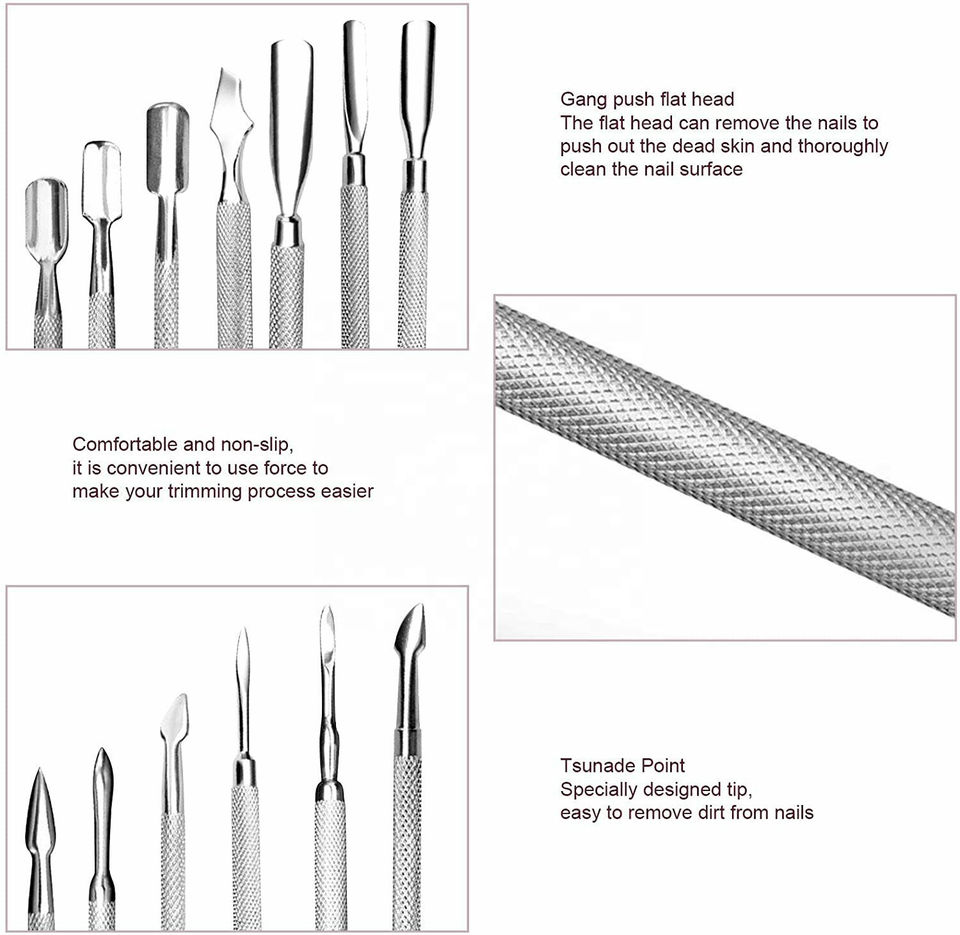 Gang push flat head
The flat head can remove the nails to push out the dead skin and thoroughly clean the nail surface

Comfortable and non-slip,
it is convenient to use force to make your trimming process easier

Tsunade Point
Specially designed tip,
easy to remove dirt from nails