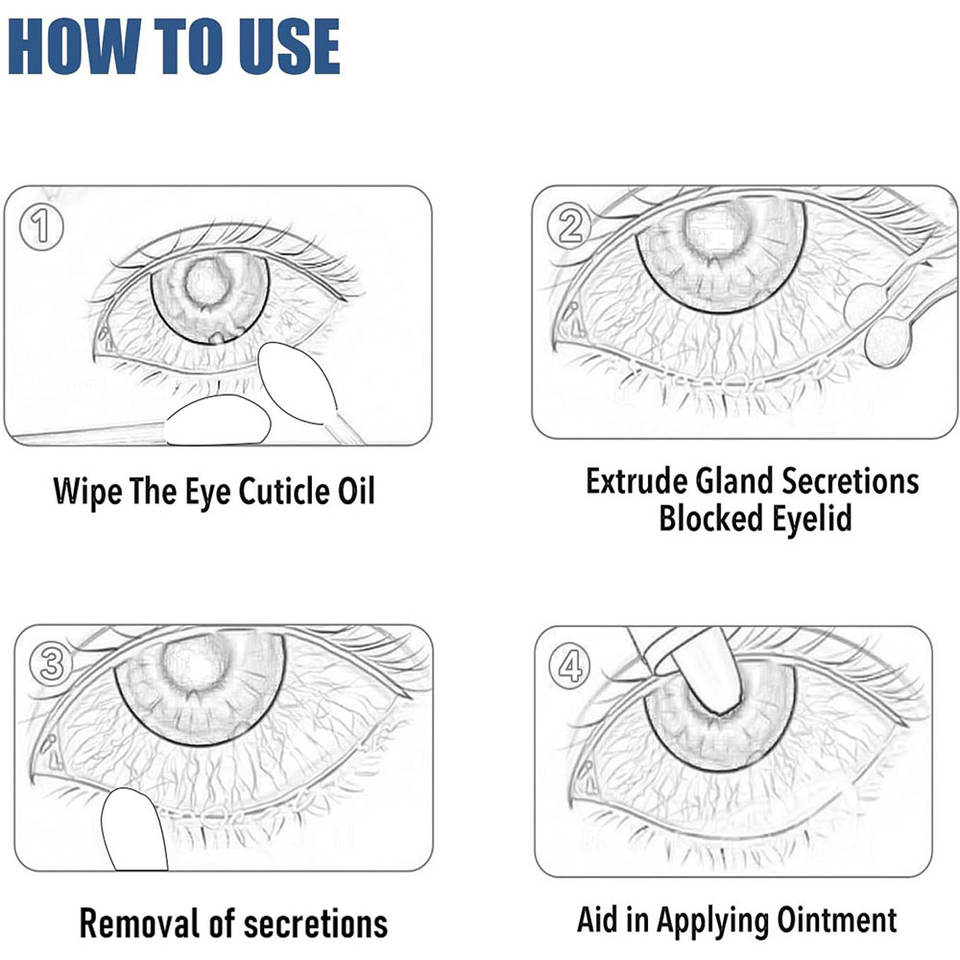 HOW TO USE

①

Wipe The Eye Cuticle Oil

②

Extrude Gland Secretions Blocked Eyelid

③

Removal of secretions

④

Aid in Applying Ointment