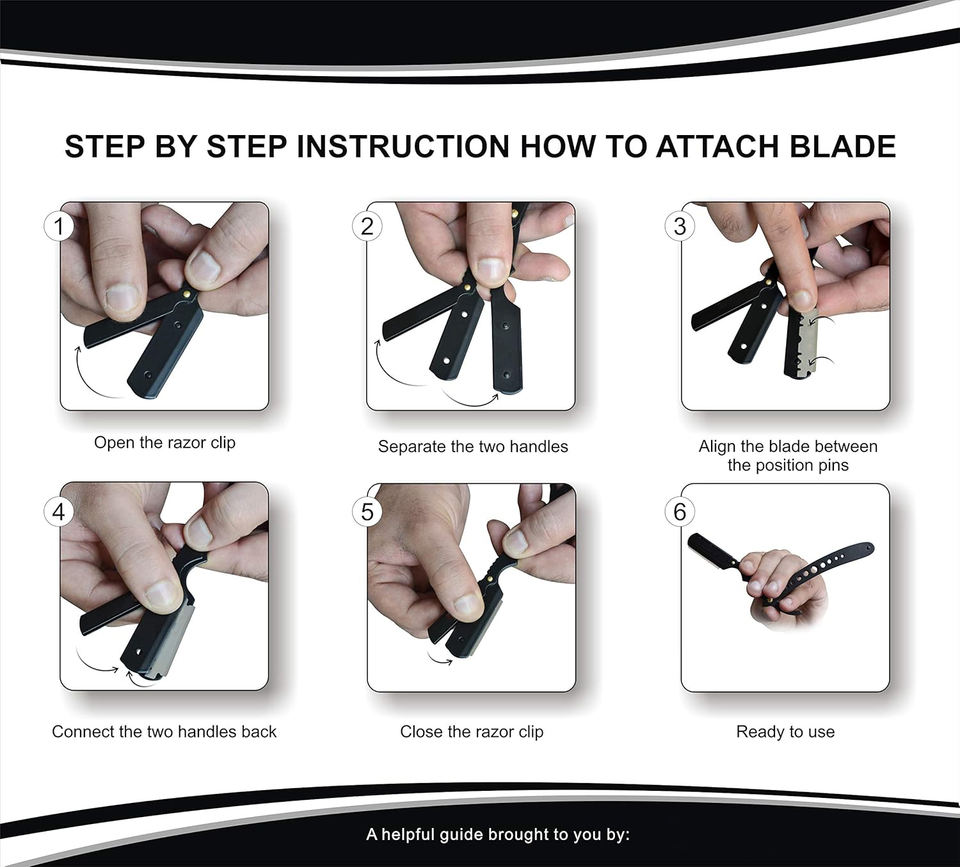 STEP BY STEP INSTRUCTION HOW TO ATTACH BLADE

1

Open the razor clip

2

Separate the two handles

3

Align the blade between the position pins

4

Connect the two handles back

5

Close the razor clip

6

Ready to use

A helpful guide brought to you by: