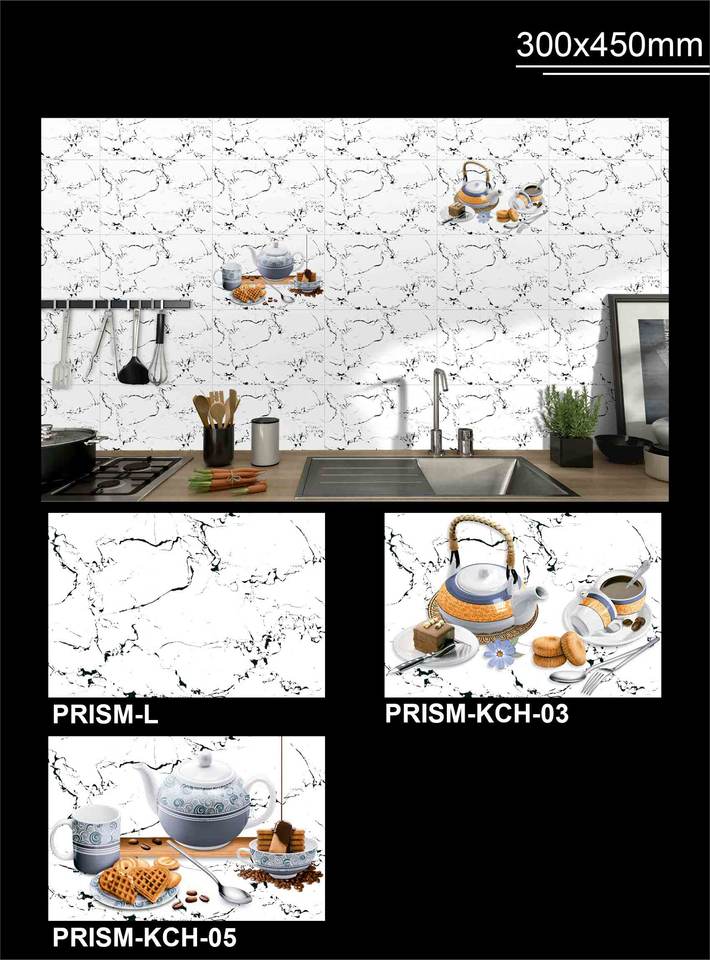 300x450mm

PRISM-L

PRISM-KCH-03

PRISM-KCH-05