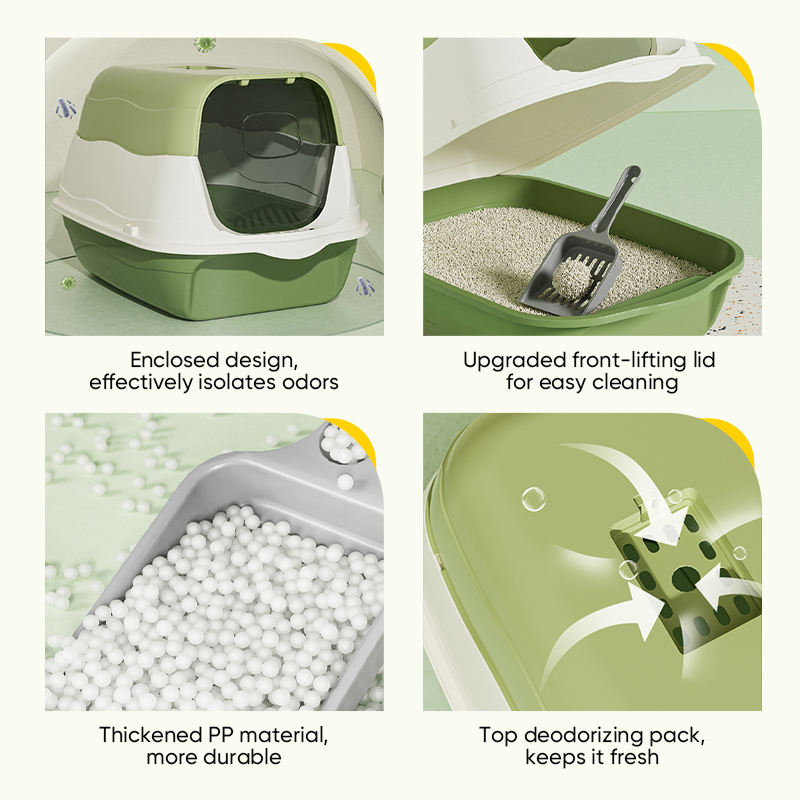 Enclosed design, effectively isolates odors

Upgraded front-lifting lid for easy cleaning

Thickened PP material, more durable

Top deodorizing pack, keeps it fresh