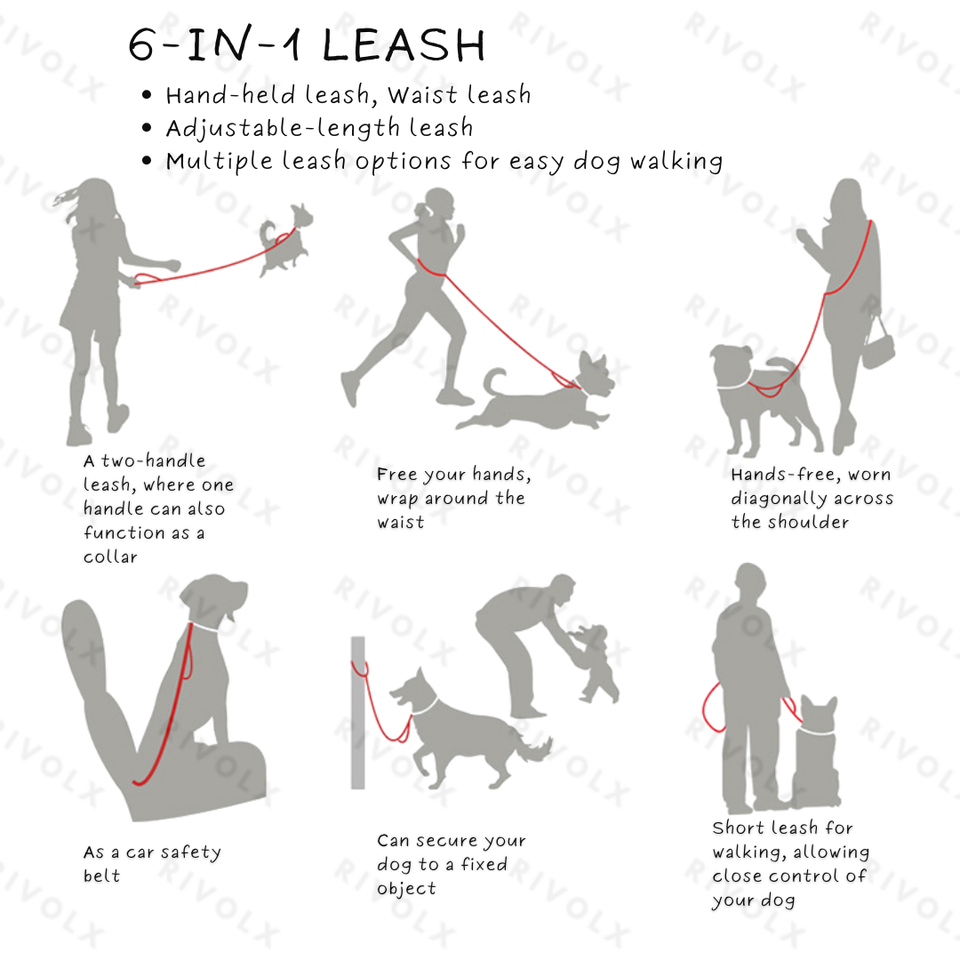 6-IN-1 LEASH

• Hand-held leash, Waist leash
• Adjustable-length leash
• Multiple leash options for easy dog walking

A two-handle leash, where one handle can also function as a collar

Free your hands, wrap around the waist

Hands-free, worn diagonally across the shoulder

As a car safety belt

Can secure your dog to a fixed object

Short leash for walking, allowing close control of your dog

RIVOLX