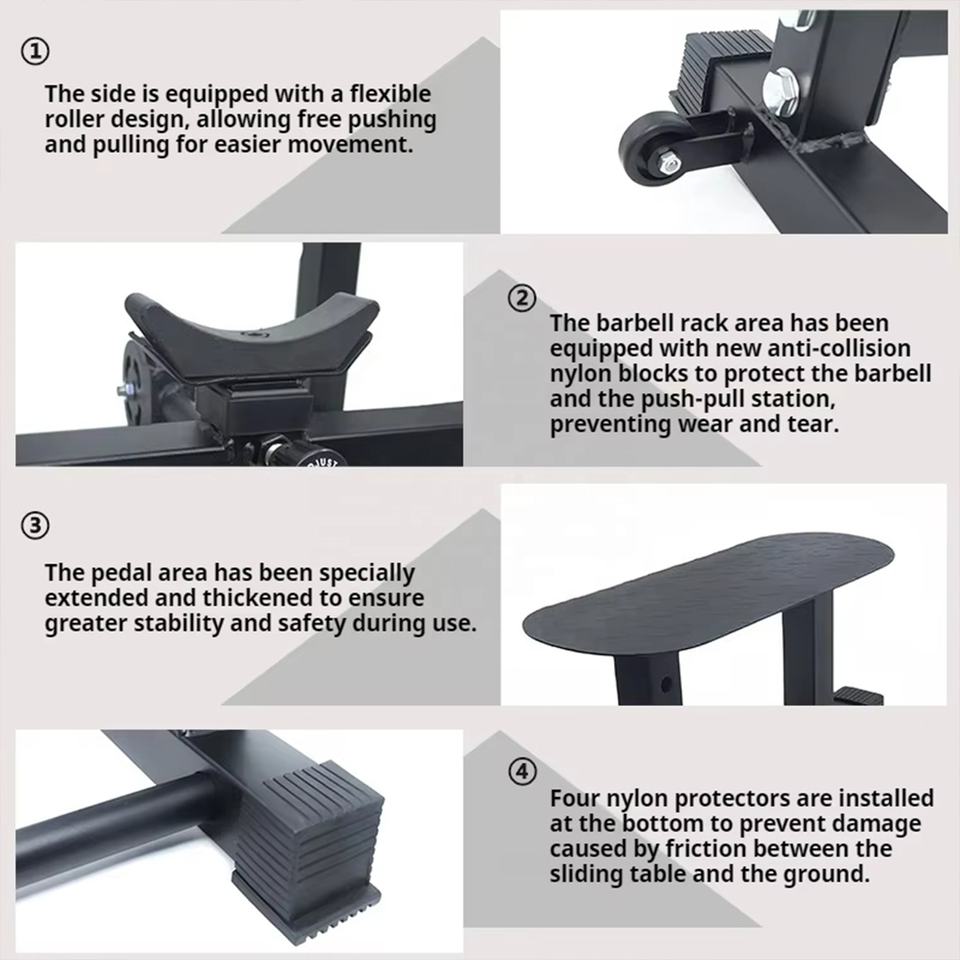 ①

The side is equipped with a flexible roller design, allowing free pushing and pulling for easier movement.

②

The barbell rack area has been equipped with new anti-collision nylon blocks to protect the barbell and the push-pull station, preventing wear and tear.

③

The pedal area has been specially extended and thickened to ensure greater stability and safety during use.

④

Four nylon protectors are installed at the bottom to prevent damage caused by friction between the sliding table and the ground.