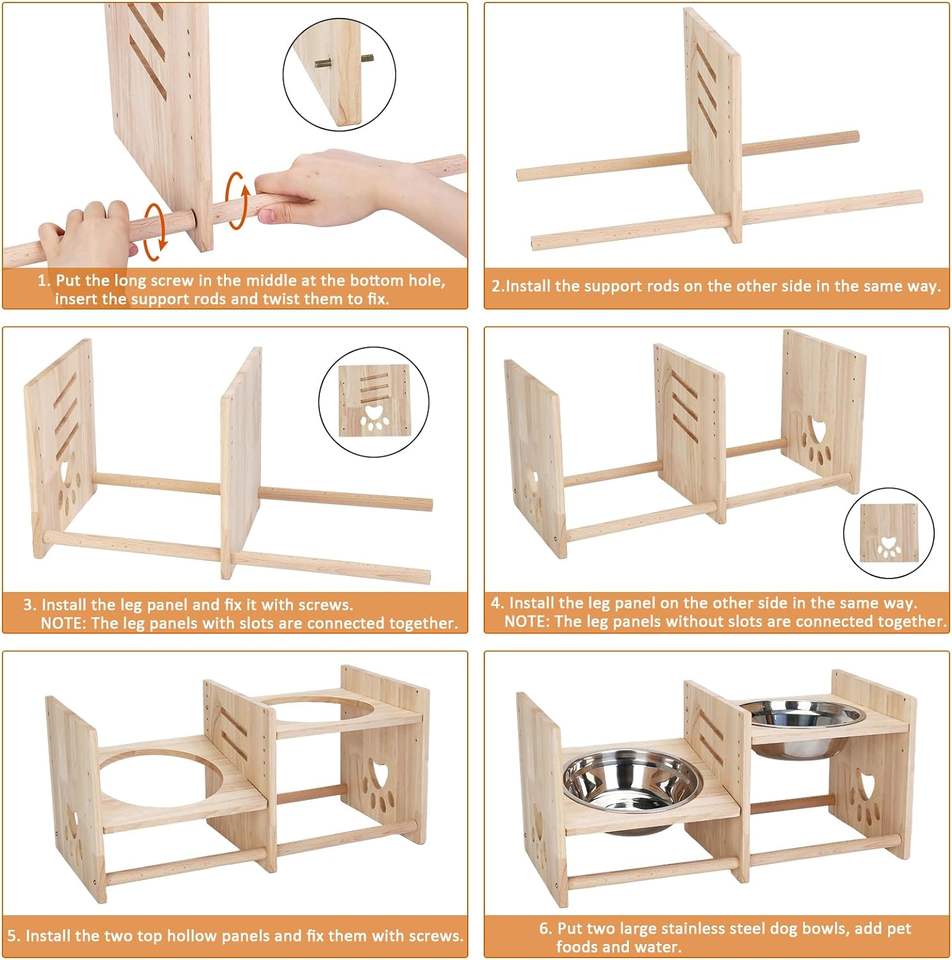 1. Put the long screw in the middle at the bottom hole, insert the support rods and twist them to fix.

2.Install the support rods on the other side in the same way.

3. Install the leg panel and fix it with screws.
NOTE: The leg panels with slots are connected together.

4. Install the leg panel on the other side in the same way.
NOTE: The leg panels without slots are connected together.

5. Install the two top hollow panels and fix them with screws.

6. Put two large stainless steel dog bowls, add pet foods and water.