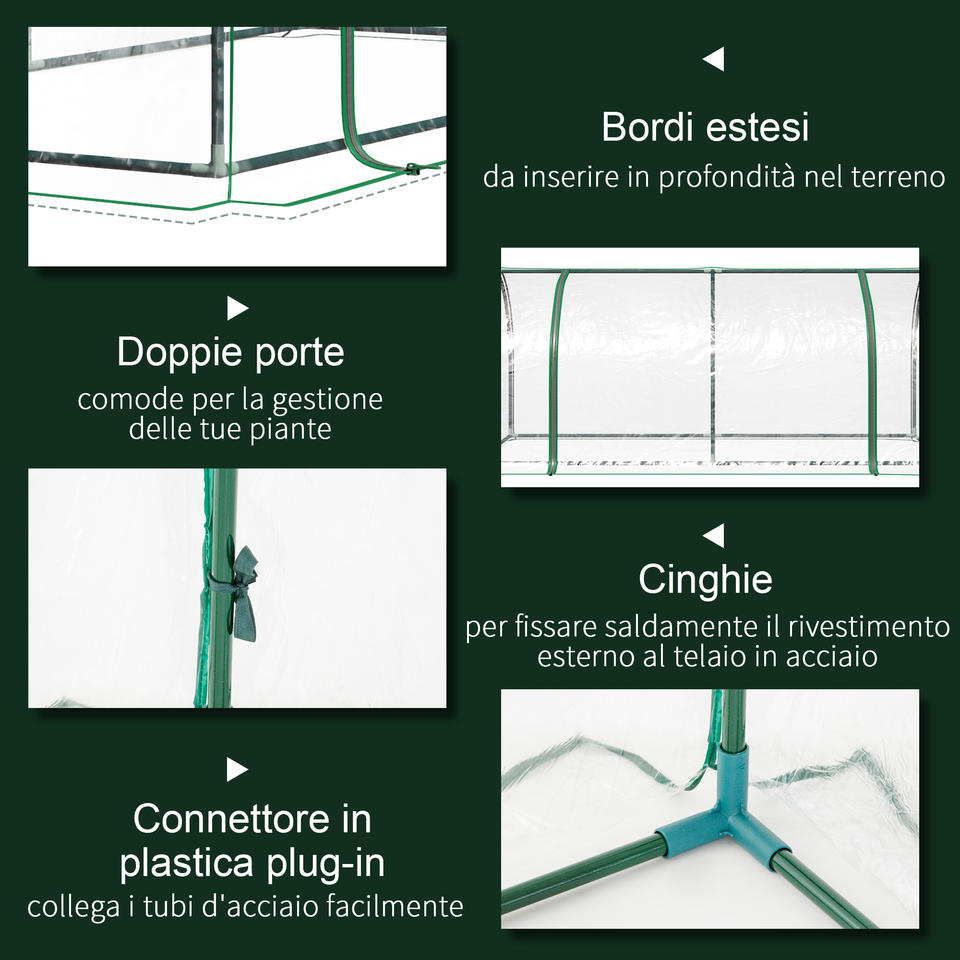 Bordi estesi
da inserire in profondità nel terreno

Doppie porte
comode per la gestione delle tue piante

Cinghie
per fissare saldamente il rivestimento esterno al telaio in acciaio

Connettore in plastica plug-in
collega i tubi d'acciaio facilmente